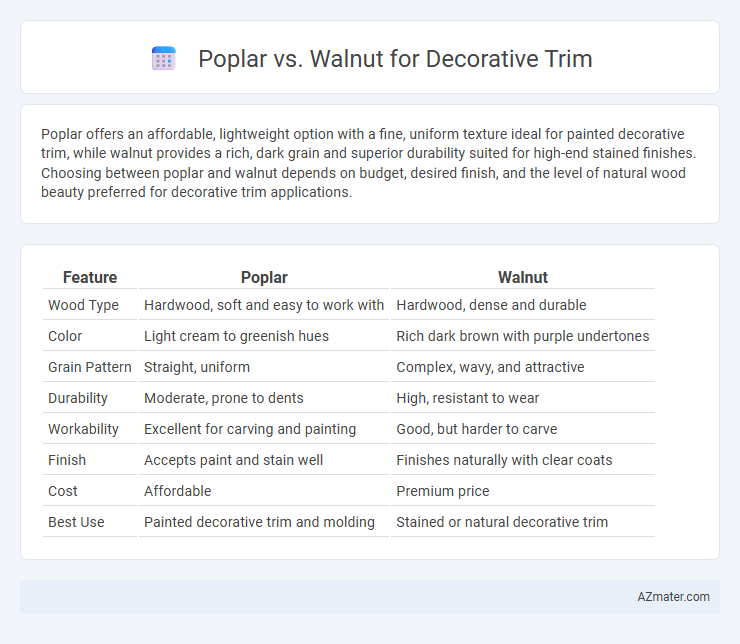 Poplar vs. Walnut for Decorative Trim

Poplar offers an affordable, lightweight option with a fine, uniform texture ideal for painted decorative trim, while walnut provides a rich, dark grain and superior durability suited for high-end stained finishes. Choosing between poplar and walnut depends on budget, desired finish, and the level of natural wood beauty preferred for decorative trim applications.

| Feature | Poplar | Walnut |
|---|---|---|
| Wood Type | Hardwood, soft and easy to work with | Hardwood, dense and durable |
| Color | Light cream to greenish hues | Rich dark brown with purple undertones |
| Grain Pattern | Straight, uniform | Complex, wavy, and attractive |
| Durability | Moderate, prone to dents | High, resistant to wear |
| Workability | Excellent for carving and painting | Good, but harder to carve |
| Finish | Accepts paint and stain well | Finishes naturally with clear coats |
| Cost | Affordable | Premium price |
| Best Use | Painted decorative trim and molding | Stained or natural decorative trim |

AZmater.com