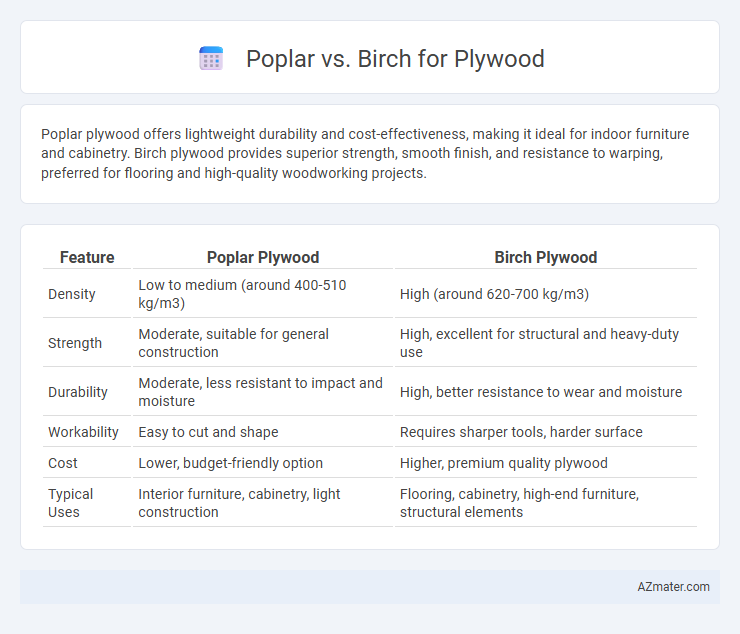 Poplar vs. Birch for Plywood

Poplar plywood offers lightweight durability and cost-effectiveness, making it ideal for indoor furniture and cabinetry. Birch plywood provides superior strength, smooth finish, and resistance to warping, preferred for flooring and high-quality woodworking projects.

| Feature | Poplar Plywood | Birch Plywood |
|---|---|---|
| Density | Low to medium (around 400-510 kg/m3) | High (around 620-700 kg/m3) |
| Strength | Moderate, suitable for general construction | High, excellent for structural and heavy-duty use |
| Durability | Moderate, less resistant to impact and moisture | High, better resistance to wear and moisture |
| Workability | Easy to cut and shape | Requires sharper tools, harder surface |
| Cost | Lower, budget-friendly option | Higher, premium quality plywood |
| Typical Uses | Interior furniture, cabinetry, light construction | Flooring, cabinetry, high-end furniture, structural elements |

AZmater.com