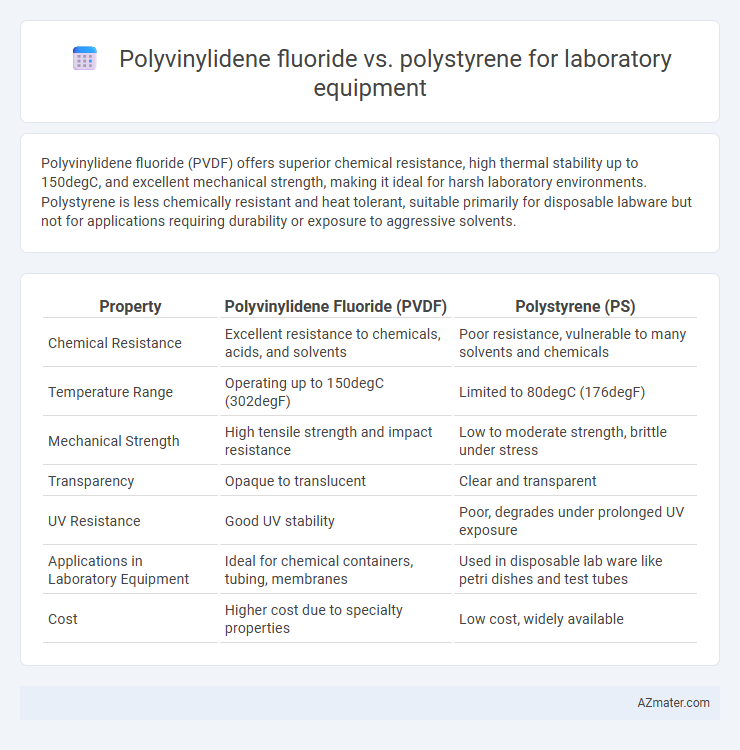 Polyvinylidene fluoride vs. polystyrene for laboratory equipment

Polyvinylidene fluoride (PVDF) offers superior chemical resistance, high thermal stability up to 150degC, and excellent mechanical strength, making it ideal for harsh laboratory environments. Polystyrene is less chemically resistant and heat tolerant, suitable primarily for disposable labware but not for applications requiring durability or exposure to aggressive solvents.

| Property | Polyvinylidene Fluoride (PVDF) | Polystyrene (PS) |
|---|---|---|
| Chemical Resistance | Excellent resistance to chemicals, acids, and solvents | Poor resistance, vulnerable to many solvents and chemicals |
| Temperature Range | Operating up to 150degC (302degF) | Limited to 80degC (176degF) |
| Mechanical Strength | High tensile strength and impact resistance | Low to moderate strength, brittle under stress |
| Transparency | Opaque to translucent | Clear and transparent |
| UV Resistance | Good UV stability | Poor, degrades under prolonged UV exposure |
| Applications in Laboratory Equipment | Ideal for chemical containers, tubing, membranes | Used in disposable lab ware like petri dishes and test tubes |
| Cost | Higher cost due to specialty properties | Low cost, widely available |

AZmater.com