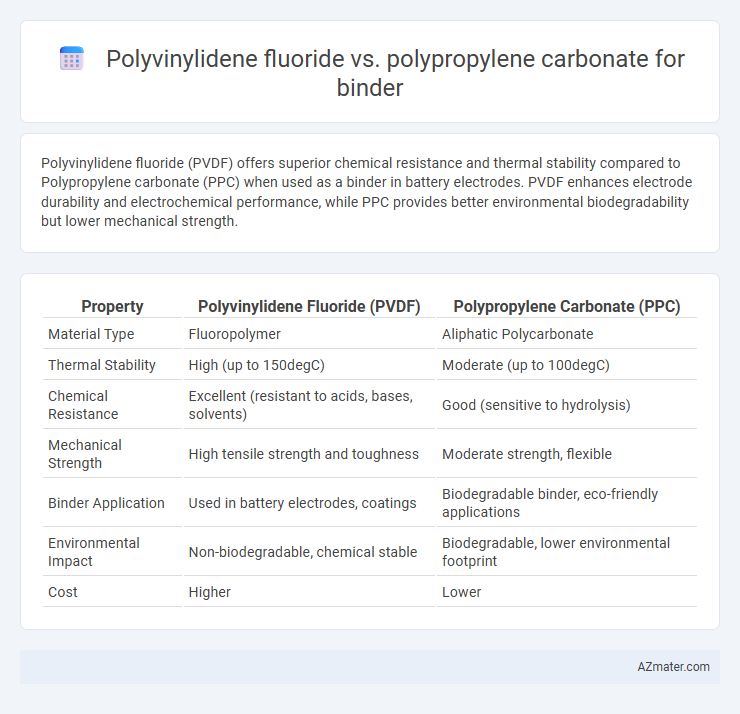 Polyvinylidene fluoride vs. polypropylene carbonate for binder

Polyvinylidene fluoride (PVDF) offers superior chemical resistance and thermal stability compared to Polypropylene carbonate (PPC) when used as a binder in battery electrodes. PVDF enhances electrode durability and electrochemical performance, while PPC provides better environmental biodegradability but lower mechanical strength.

| Property | Polyvinylidene Fluoride (PVDF) | Polypropylene Carbonate (PPC) |
|---|---|---|
| Material Type | Fluoropolymer | Aliphatic Polycarbonate |
| Thermal Stability | High (up to 150degC) | Moderate (up to 100degC) |
| Chemical Resistance | Excellent (resistant to acids, bases, solvents) | Good (sensitive to hydrolysis) |
| Mechanical Strength | High tensile strength and toughness | Moderate strength, flexible |
| Binder Application | Used in battery electrodes, coatings | Biodegradable binder, eco-friendly applications |
| Environmental Impact | Non-biodegradable, chemical stable | Biodegradable, lower environmental footprint |
| Cost | Higher | Lower |

AZmater.com