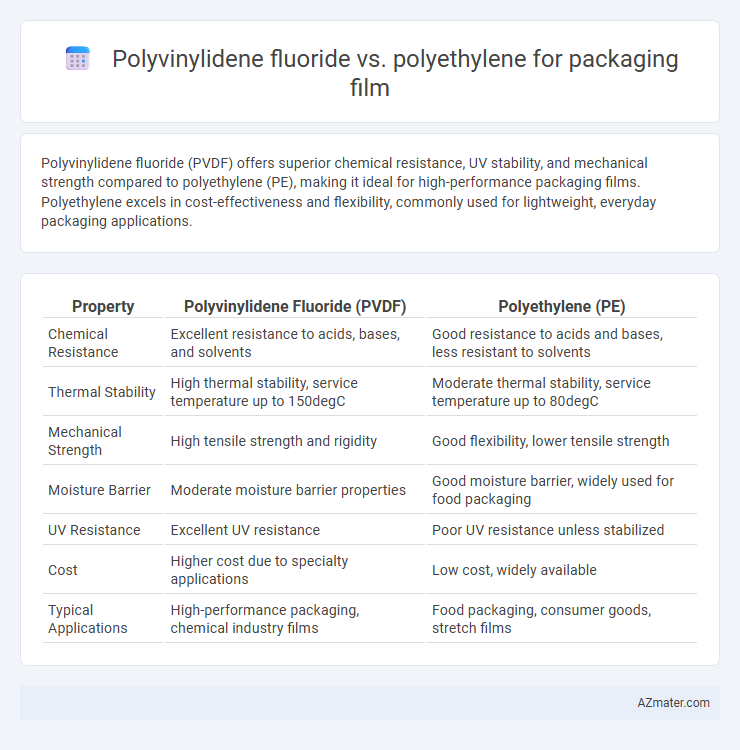 Polyvinylidene fluoride vs. polyethylene for packaging film

Polyvinylidene fluoride (PVDF) offers superior chemical resistance, UV stability, and mechanical strength compared to polyethylene (PE), making it ideal for high-performance packaging films. Polyethylene excels in cost-effectiveness and flexibility, commonly used for lightweight, everyday packaging applications.

| Property | Polyvinylidene Fluoride (PVDF) | Polyethylene (PE) |
|---|---|---|
| Chemical Resistance | Excellent resistance to acids, bases, and solvents | Good resistance to acids and bases, less resistant to solvents |
| Thermal Stability | High thermal stability, service temperature up to 150degC | Moderate thermal stability, service temperature up to 80degC |
| Mechanical Strength | High tensile strength and rigidity | Good flexibility, lower tensile strength |
| Moisture Barrier | Moderate moisture barrier properties | Good moisture barrier, widely used for food packaging |
| UV Resistance | Excellent UV resistance | Poor UV resistance unless stabilized |
| Cost | Higher cost due to specialty applications | Low cost, widely available |
| Typical Applications | High-performance packaging, chemical industry films | Food packaging, consumer goods, stretch films |

AZmater.com