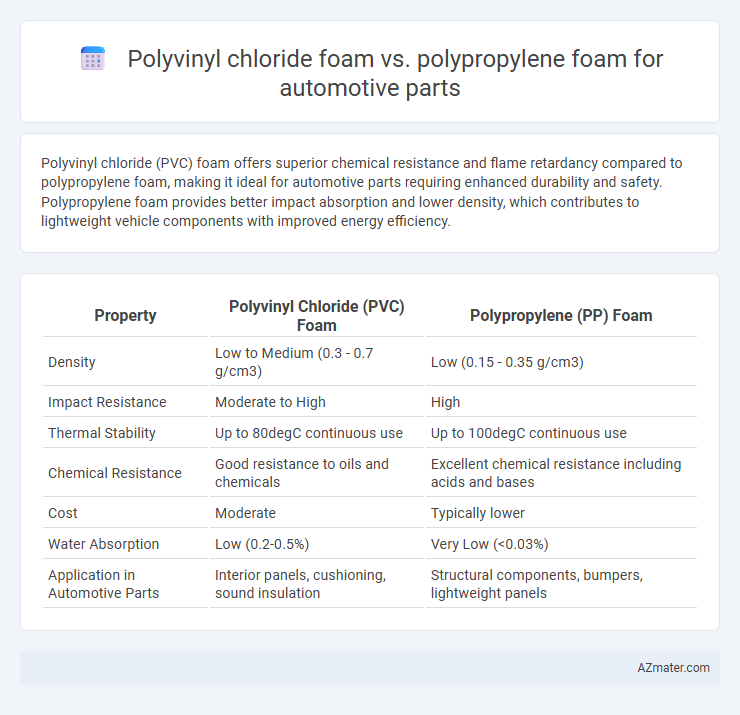 Polyvinyl chloride foam vs. polypropylene foam for automotive parts

Polyvinyl chloride (PVC) foam offers superior chemical resistance and flame retardancy compared to polypropylene foam, making it ideal for automotive parts requiring enhanced durability and safety. Polypropylene foam provides better impact absorption and lower density, which contributes to lightweight vehicle components with improved energy efficiency.

| Property | Polyvinyl Chloride (PVC) Foam | Polypropylene (PP) Foam |
|---|---|---|
| Density | Low to Medium (0.3 - 0.7 g/cm3) | Low (0.15 - 0.35 g/cm3) |
| Impact Resistance | Moderate to High | High |
| Thermal Stability | Up to 80degC continuous use | Up to 100degC continuous use |
| Chemical Resistance | Good resistance to oils and chemicals | Excellent chemical resistance including acids and bases |
| Cost | Moderate | Typically lower |
| Water Absorption | Low (0.2-0.5%) | Very Low (<0.03%) |
| Application in Automotive Parts | Interior panels, cushioning, sound insulation | Structural components, bumpers, lightweight panels |

AZmater.com