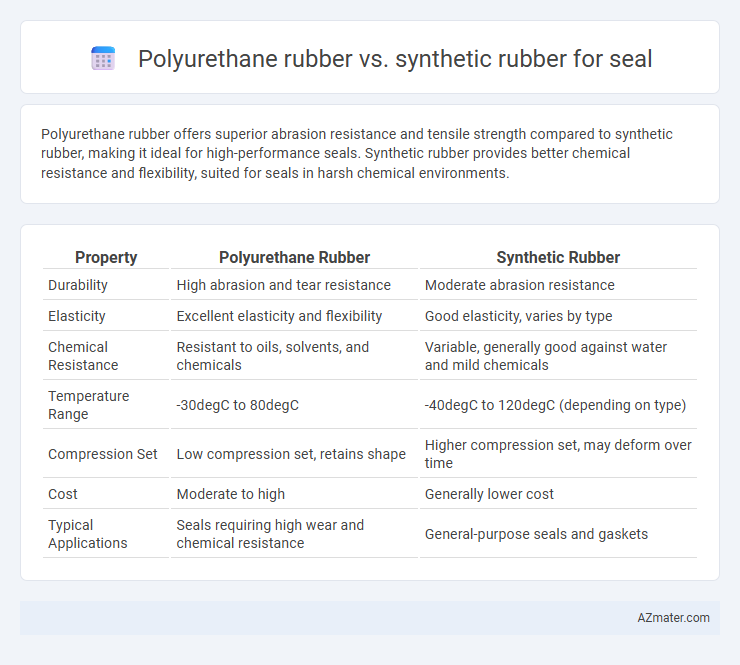 Polyurethane rubber vs. synthetic rubber for seal

Polyurethane rubber offers superior abrasion resistance and tensile strength compared to synthetic rubber, making it ideal for high-performance seals. Synthetic rubber provides better chemical resistance and flexibility, suited for seals in harsh chemical environments.

| Property | Polyurethane Rubber | Synthetic Rubber |
|---|---|---|
| Durability | High abrasion and tear resistance | Moderate abrasion resistance |
| Elasticity | Excellent elasticity and flexibility | Good elasticity, varies by type |
| Chemical Resistance | Resistant to oils, solvents, and chemicals | Variable, generally good against water and mild chemicals |
| Temperature Range | -30degC to 80degC | -40degC to 120degC (depending on type) |
| Compression Set | Low compression set, retains shape | Higher compression set, may deform over time |
| Cost | Moderate to high | Generally lower cost |
| Typical Applications | Seals requiring high wear and chemical resistance | General-purpose seals and gaskets |

AZmater.com