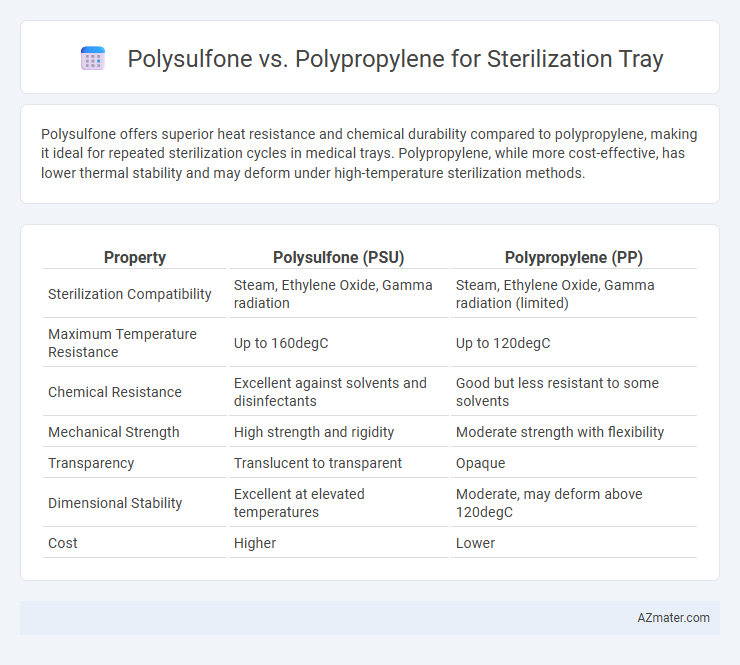 Polysulfone vs. Polypropylene for Sterilization Tray

Polysulfone offers superior heat resistance and chemical durability compared to polypropylene, making it ideal for repeated sterilization cycles in medical trays. Polypropylene, while more cost-effective, has lower thermal stability and may deform under high-temperature sterilization methods.

| Property | Polysulfone (PSU) | Polypropylene (PP) |
|---|---|---|
| Sterilization Compatibility | Steam, Ethylene Oxide, Gamma radiation | Steam, Ethylene Oxide, Gamma radiation (limited) |
| Maximum Temperature Resistance | Up to 160degC | Up to 120degC |
| Chemical Resistance | Excellent against solvents and disinfectants | Good but less resistant to some solvents |
| Mechanical Strength | High strength and rigidity | Moderate strength with flexibility |
| Transparency | Translucent to transparent | Opaque |
| Dimensional Stability | Excellent at elevated temperatures | Moderate, may deform above 120degC |
| Cost | Higher | Lower |

AZmater.com