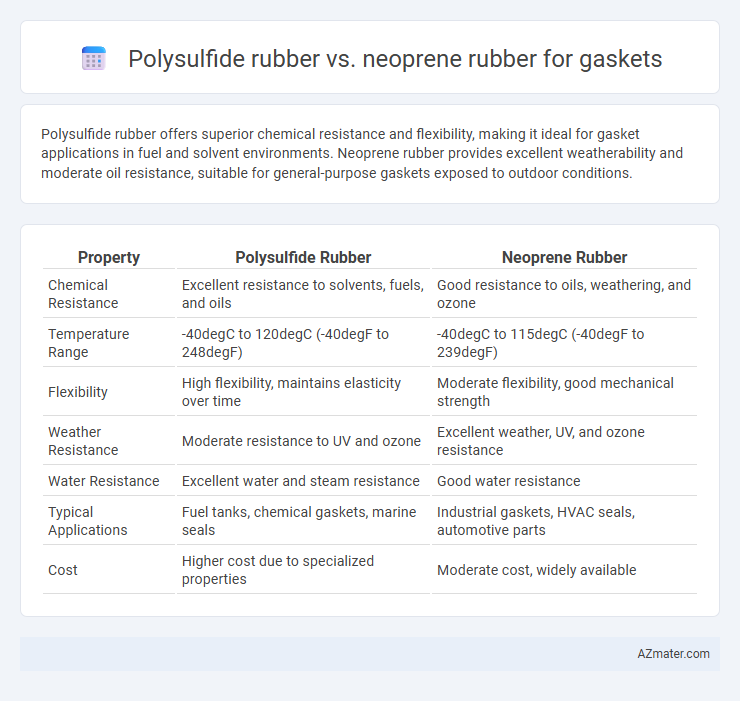 Polysulfide rubber vs. neoprene rubber for gaskets

Polysulfide rubber offers superior chemical resistance and flexibility, making it ideal for gasket applications in fuel and solvent environments. Neoprene rubber provides excellent weatherability and moderate oil resistance, suitable for general-purpose gaskets exposed to outdoor conditions.

| Property | Polysulfide Rubber | Neoprene Rubber |
|---|---|---|
| Chemical Resistance | Excellent resistance to solvents, fuels, and oils | Good resistance to oils, weathering, and ozone |
| Temperature Range | -40degC to 120degC (-40degF to 248degF) | -40degC to 115degC (-40degF to 239degF) |
| Flexibility | High flexibility, maintains elasticity over time | Moderate flexibility, good mechanical strength |
| Weather Resistance | Moderate resistance to UV and ozone | Excellent weather, UV, and ozone resistance |
| Water Resistance | Excellent water and steam resistance | Good water resistance |
| Typical Applications | Fuel tanks, chemical gaskets, marine seals | Industrial gaskets, HVAC seals, automotive parts |
| Cost | Higher cost due to specialized properties | Moderate cost, widely available |

AZmater.com