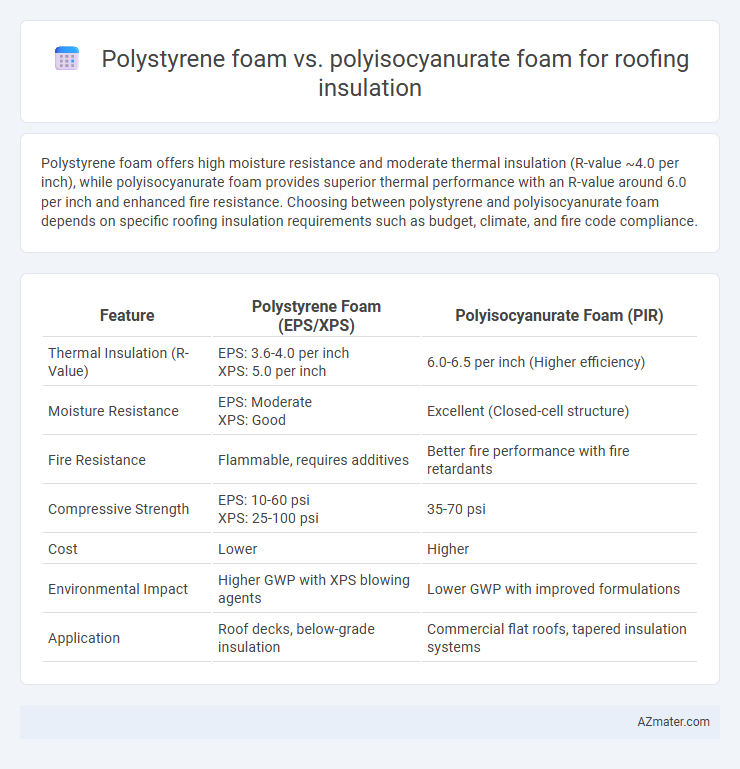 Polystyrene foam vs. polyisocyanurate foam for roofing insulation

Polystyrene foam offers high moisture resistance and moderate thermal insulation (R-value ~4.0 per inch), while polyisocyanurate foam provides superior thermal performance with an R-value around 6.0 per inch and enhanced fire resistance. Choosing between polystyrene and polyisocyanurate foam depends on specific roofing insulation requirements such as budget, climate, and fire code compliance.

| Feature | Polystyrene Foam (EPS/XPS) | Polyisocyanurate Foam (PIR) |
|---|---|---|
| Thermal Insulation (R-Value) | EPS: 3.6-4.0 per inch XPS: 5.0 per inch | 6.0-6.5 per inch (Higher efficiency) |
| Moisture Resistance | EPS: Moderate XPS: Good | Excellent (Closed-cell structure) |
| Fire Resistance | Flammable, requires additives | Better fire performance with fire retardants |
| Compressive Strength | EPS: 10-60 psi XPS: 25-100 psi | 35-70 psi |
| Cost | Lower | Higher |
| Environmental Impact | Higher GWP with XPS blowing agents | Lower GWP with improved formulations |
| Application | Roof decks, below-grade insulation | Commercial flat roofs, tapered insulation systems |

AZmater.com