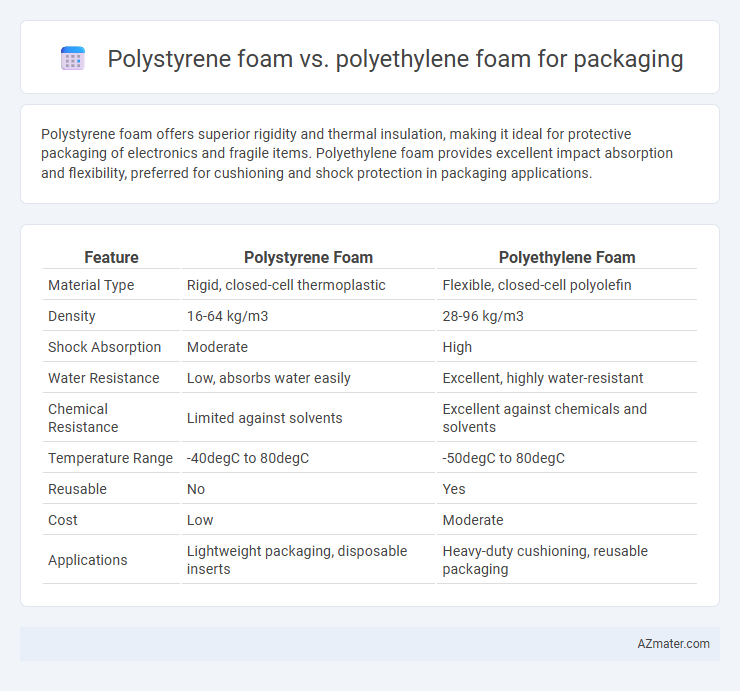 Polystyrene foam vs. polyethylene foam for packaging

Polystyrene foam offers superior rigidity and thermal insulation, making it ideal for protective packaging of electronics and fragile items. Polyethylene foam provides excellent impact absorption and flexibility, preferred for cushioning and shock protection in packaging applications.

| Feature | Polystyrene Foam | Polyethylene Foam |
|---|---|---|
| Material Type | Rigid, closed-cell thermoplastic | Flexible, closed-cell polyolefin |
| Density | 16-64 kg/m3 | 28-96 kg/m3 |
| Shock Absorption | Moderate | High |
| Water Resistance | Low, absorbs water easily | Excellent, highly water-resistant |
| Chemical Resistance | Limited against solvents | Excellent against chemicals and solvents |
| Temperature Range | -40degC to 80degC | -50degC to 80degC |
| Reusable | No | Yes |
| Cost | Low | Moderate |
| Applications | Lightweight packaging, disposable inserts | Heavy-duty cushioning, reusable packaging |

AZmater.com