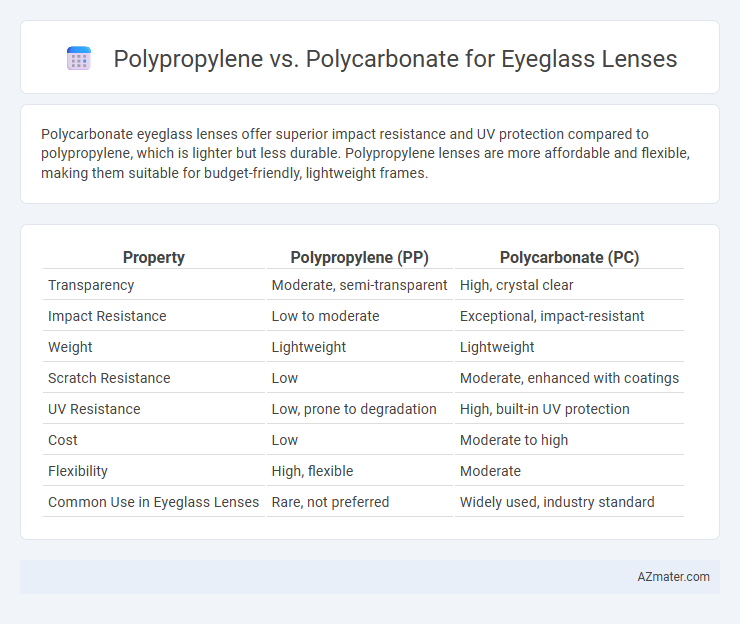 Polypropylene vs. Polycarbonate for Eyeglass Lenses

Polycarbonate eyeglass lenses offer superior impact resistance and UV protection compared to polypropylene, which is lighter but less durable. Polypropylene lenses are more affordable and flexible, making them suitable for budget-friendly, lightweight frames.

| Property | Polypropylene (PP) | Polycarbonate (PC) |
|---|---|---|
| Transparency | Moderate, semi-transparent | High, crystal clear |
| Impact Resistance | Low to moderate | Exceptional, impact-resistant |
| Weight | Lightweight | Lightweight |
| Scratch Resistance | Low | Moderate, enhanced with coatings |
| UV Resistance | Low, prone to degradation | High, built-in UV protection |
| Cost | Low | Moderate to high |
| Flexibility | High, flexible | Moderate |
| Common Use in Eyeglass Lenses | Rare, not preferred | Widely used, industry standard |

AZmater.com