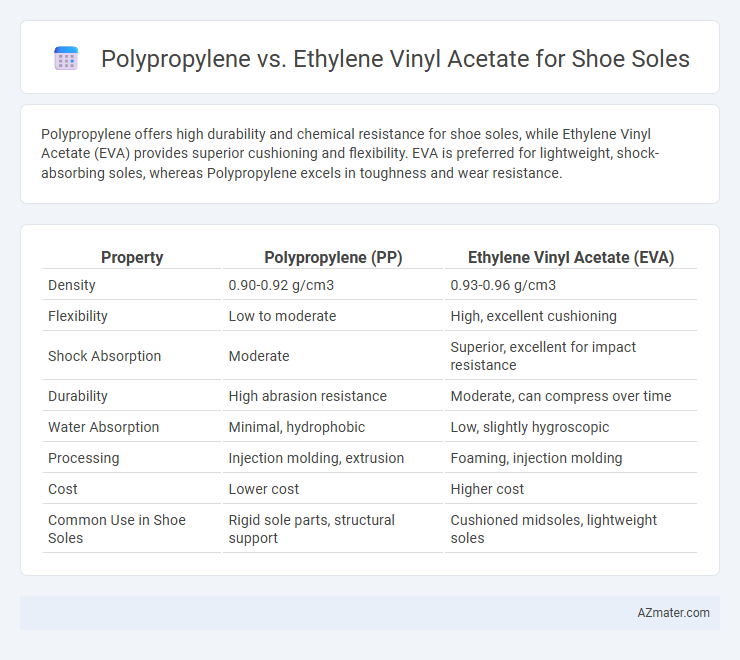 Polypropylene vs. Ethylene Vinyl Acetate for Shoe Soles

Polypropylene offers high durability and chemical resistance for shoe soles, while Ethylene Vinyl Acetate (EVA) provides superior cushioning and flexibility. EVA is preferred for lightweight, shock-absorbing soles, whereas Polypropylene excels in toughness and wear resistance.

| Property | Polypropylene (PP) | Ethylene Vinyl Acetate (EVA) |
|---|---|---|
| Density | 0.90-0.92 g/cm3 | 0.93-0.96 g/cm3 |
| Flexibility | Low to moderate | High, excellent cushioning |
| Shock Absorption | Moderate | Superior, excellent for impact resistance |
| Durability | High abrasion resistance | Moderate, can compress over time |
| Water Absorption | Minimal, hydrophobic | Low, slightly hygroscopic |
| Processing | Injection molding, extrusion | Foaming, injection molding |
| Cost | Lower cost | Higher cost |
| Common Use in Shoe Soles | Rigid sole parts, structural support | Cushioned midsoles, lightweight soles |

AZmater.com