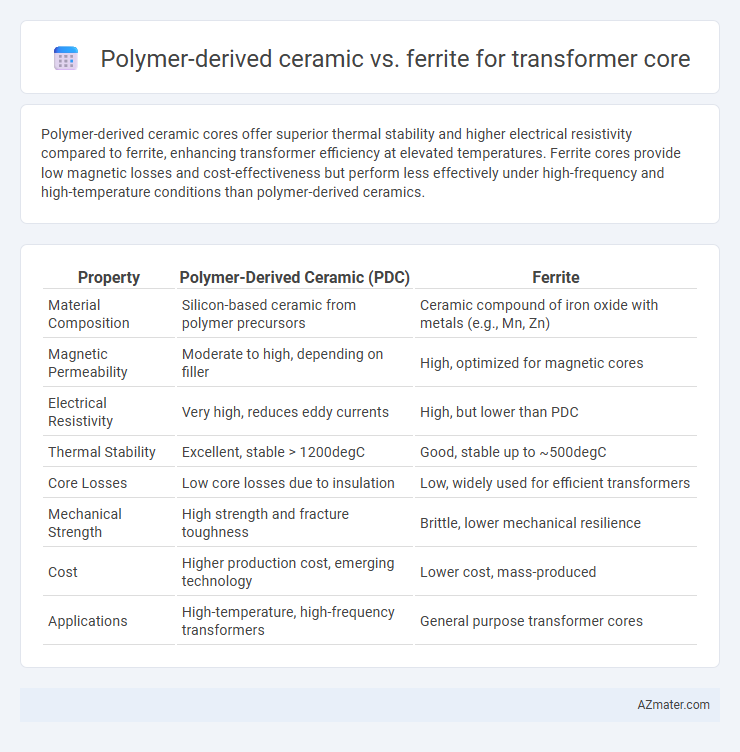 Polymer-derived ceramic vs. ferrite for transformer core

Polymer-derived ceramic cores offer superior thermal stability and higher electrical resistivity compared to ferrite, enhancing transformer efficiency at elevated temperatures. Ferrite cores provide low magnetic losses and cost-effectiveness but perform less effectively under high-frequency and high-temperature conditions than polymer-derived ceramics.

| Property | Polymer-Derived Ceramic (PDC) | Ferrite |
|---|---|---|
| Material Composition | Silicon-based ceramic from polymer precursors | Ceramic compound of iron oxide with metals (e.g., Mn, Zn) |
| Magnetic Permeability | Moderate to high, depending on filler | High, optimized for magnetic cores |
| Electrical Resistivity | Very high, reduces eddy currents | High, but lower than PDC |
| Thermal Stability | Excellent, stable > 1200degC | Good, stable up to ~500degC |
| Core Losses | Low core losses due to insulation | Low, widely used for efficient transformers |
| Mechanical Strength | High strength and fracture toughness | Brittle, lower mechanical resilience |
| Cost | Higher production cost, emerging technology | Lower cost, mass-produced |
| Applications | High-temperature, high-frequency transformers | General purpose transformer cores |

AZmater.com