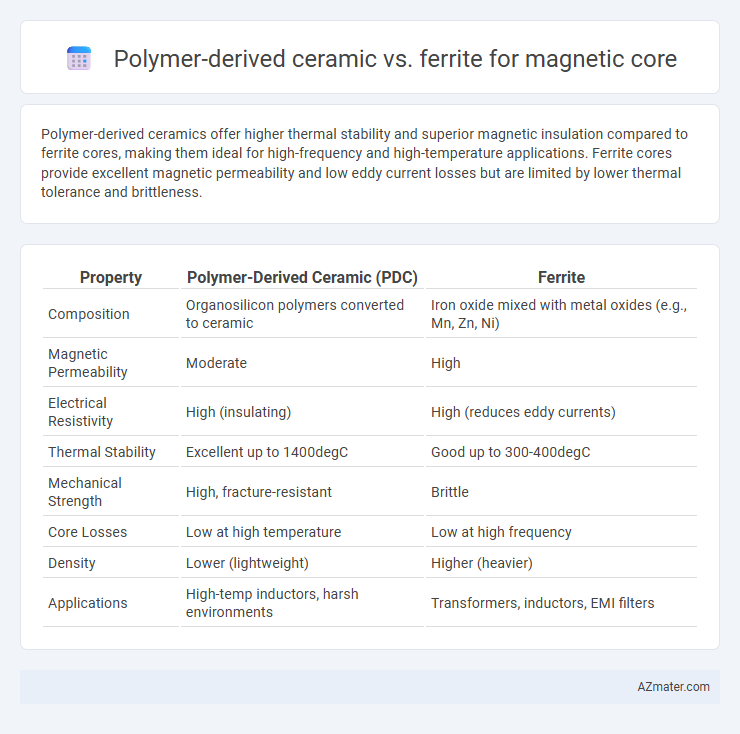 Polymer-derived ceramic vs. ferrite for magnetic core

Polymer-derived ceramics offer higher thermal stability and superior magnetic insulation compared to ferrite cores, making them ideal for high-frequency and high-temperature applications. Ferrite cores provide excellent magnetic permeability and low eddy current losses but are limited by lower thermal tolerance and brittleness.

| Property | Polymer-Derived Ceramic (PDC) | Ferrite |
|---|---|---|
| Composition | Organosilicon polymers converted to ceramic | Iron oxide mixed with metal oxides (e.g., Mn, Zn, Ni) |
| Magnetic Permeability | Moderate | High |
| Electrical Resistivity | High (insulating) | High (reduces eddy currents) |
| Thermal Stability | Excellent up to 1400degC | Good up to 300-400degC |
| Mechanical Strength | High, fracture-resistant | Brittle |
| Core Losses | Low at high temperature | Low at high frequency |
| Density | Lower (lightweight) | Higher (heavier) |
| Applications | High-temp inductors, harsh environments | Transformers, inductors, EMI filters |

AZmater.com