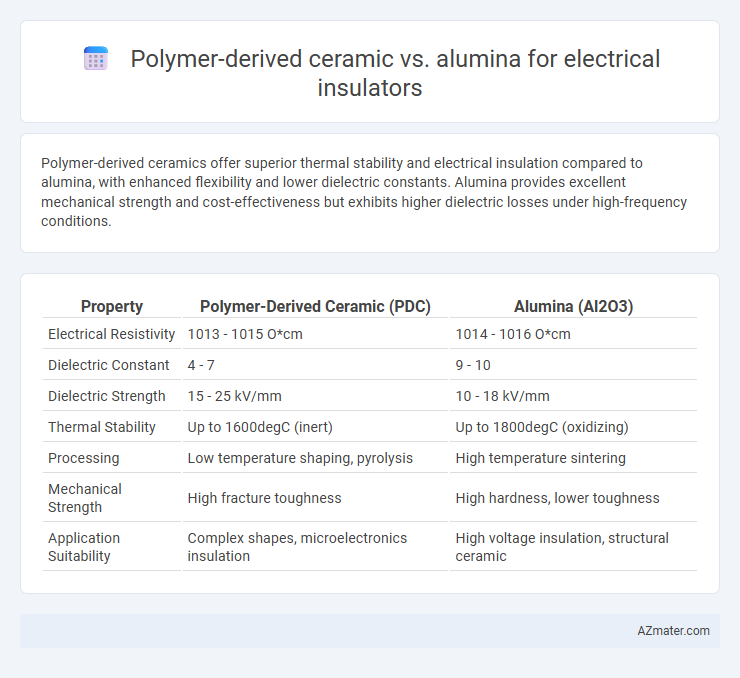 Polymer-derived ceramic vs. alumina for electrical insulators

Polymer-derived ceramics offer superior thermal stability and electrical insulation compared to alumina, with enhanced flexibility and lower dielectric constants. Alumina provides excellent mechanical strength and cost-effectiveness but exhibits higher dielectric losses under high-frequency conditions.

| Property | Polymer-Derived Ceramic (PDC) | Alumina (Al2O3) |
|---|---|---|
| Electrical Resistivity | 1013 - 1015 O*cm | 1014 - 1016 O*cm |
| Dielectric Constant | 4 - 7 | 9 - 10 |
| Dielectric Strength | 15 - 25 kV/mm | 10 - 18 kV/mm |
| Thermal Stability | Up to 1600degC (inert) | Up to 1800degC (oxidizing) |
| Processing | Low temperature shaping, pyrolysis | High temperature sintering |
| Mechanical Strength | High fracture toughness | High hardness, lower toughness |
| Application Suitability | Complex shapes, microelectronics insulation | High voltage insulation, structural ceramic |

AZmater.com