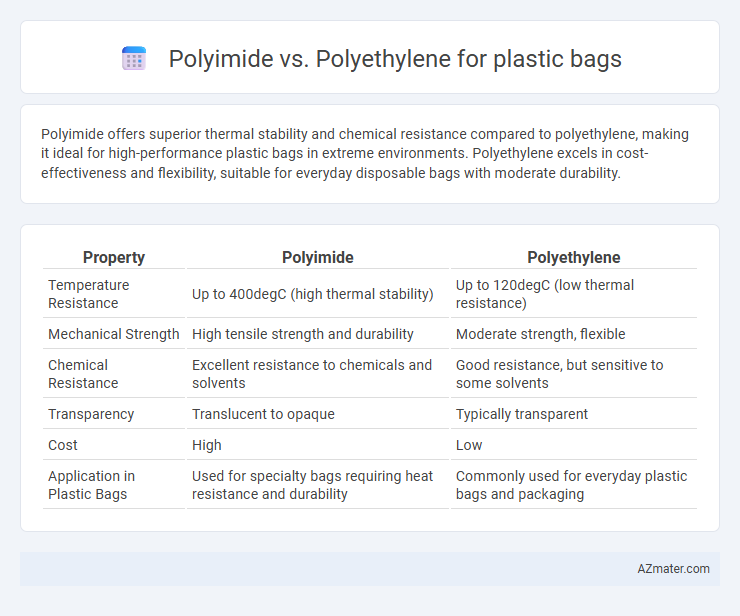 Polyimide vs. Polyethylene for plastic bags

Polyimide offers superior thermal stability and chemical resistance compared to polyethylene, making it ideal for high-performance plastic bags in extreme environments. Polyethylene excels in cost-effectiveness and flexibility, suitable for everyday disposable bags with moderate durability.

| Property | Polyimide | Polyethylene |
|---|---|---|
| Temperature Resistance | Up to 400degC (high thermal stability) | Up to 120degC (low thermal resistance) |
| Mechanical Strength | High tensile strength and durability | Moderate strength, flexible |
| Chemical Resistance | Excellent resistance to chemicals and solvents | Good resistance, but sensitive to some solvents |
| Transparency | Translucent to opaque | Typically transparent |
| Cost | High | Low |
| Application in Plastic Bags | Used for specialty bags requiring heat resistance and durability | Commonly used for everyday plastic bags and packaging |

AZmater.com