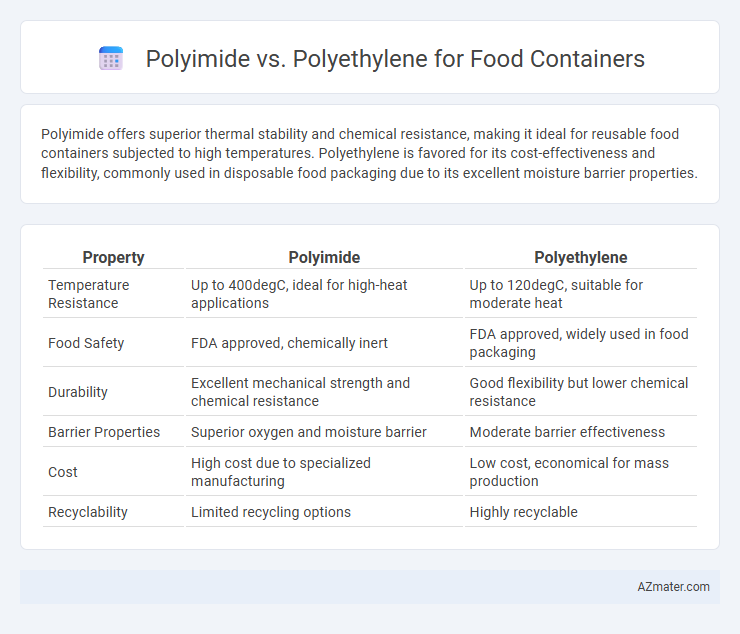 Polyimide vs. Polyethylene for Food Containers

Polyimide offers superior thermal stability and chemical resistance, making it ideal for reusable food containers subjected to high temperatures. Polyethylene is favored for its cost-effectiveness and flexibility, commonly used in disposable food packaging due to its excellent moisture barrier properties.

| Property | Polyimide | Polyethylene |
|---|---|---|
| Temperature Resistance | Up to 400degC, ideal for high-heat applications | Up to 120degC, suitable for moderate heat |
| Food Safety | FDA approved, chemically inert | FDA approved, widely used in food packaging |
| Durability | Excellent mechanical strength and chemical resistance | Good flexibility but lower chemical resistance |
| Barrier Properties | Superior oxygen and moisture barrier | Moderate barrier effectiveness |
| Cost | High cost due to specialized manufacturing | Low cost, economical for mass production |
| Recyclability | Limited recycling options | Highly recyclable |

AZmater.com