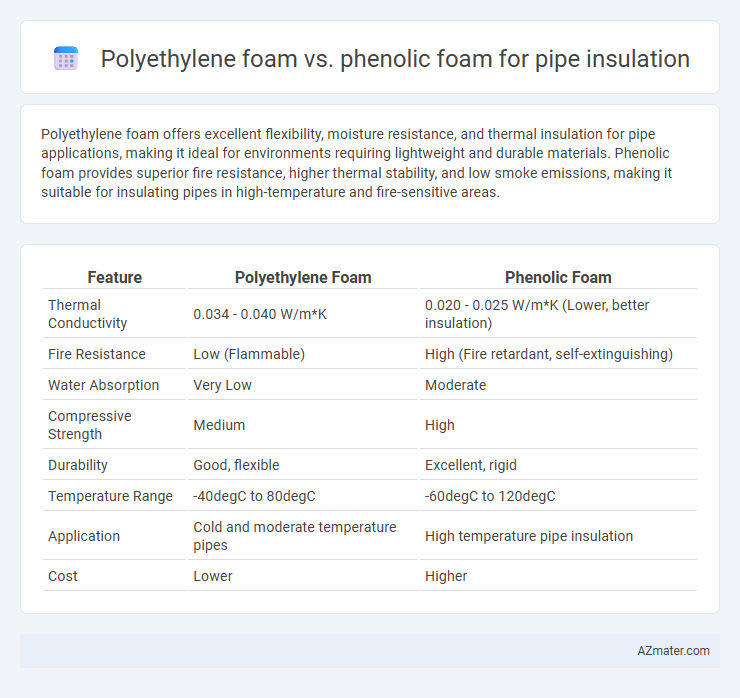 Polyethylene foam vs. phenolic foam for pipe insulation

Polyethylene foam offers excellent flexibility, moisture resistance, and thermal insulation for pipe applications, making it ideal for environments requiring lightweight and durable materials. Phenolic foam provides superior fire resistance, higher thermal stability, and low smoke emissions, making it suitable for insulating pipes in high-temperature and fire-sensitive areas.

| Feature | Polyethylene Foam | Phenolic Foam |
|---|---|---|
| Thermal Conductivity | 0.034 - 0.040 W/m*K | 0.020 - 0.025 W/m*K (Lower, better insulation) |
| Fire Resistance | Low (Flammable) | High (Fire retardant, self-extinguishing) |
| Water Absorption | Very Low | Moderate |
| Compressive Strength | Medium | High |
| Durability | Good, flexible | Excellent, rigid |
| Temperature Range | -40degC to 80degC | -60degC to 120degC |
| Application | Cold and moderate temperature pipes | High temperature pipe insulation |
| Cost | Lower | Higher |

AZmater.com