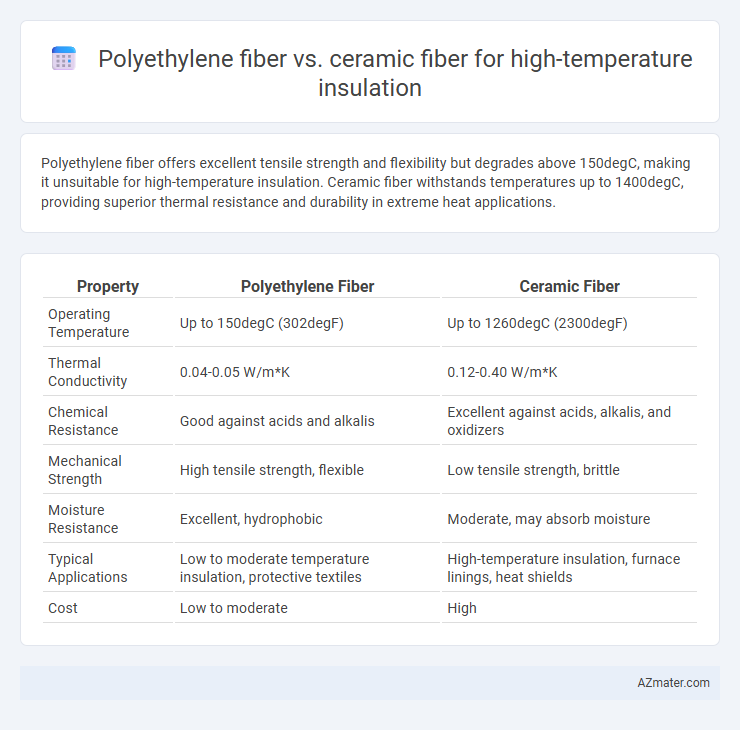 Polyethylene fiber vs. ceramic fiber for high-temperature insulation

Polyethylene fiber offers excellent tensile strength and flexibility but degrades above 150degC, making it unsuitable for high-temperature insulation. Ceramic fiber withstands temperatures up to 1400degC, providing superior thermal resistance and durability in extreme heat applications.

| Property | Polyethylene Fiber | Ceramic Fiber |
|---|---|---|
| Operating Temperature | Up to 150degC (302degF) | Up to 1260degC (2300degF) |
| Thermal Conductivity | 0.04-0.05 W/m*K | 0.12-0.40 W/m*K |
| Chemical Resistance | Good against acids and alkalis | Excellent against acids, alkalis, and oxidizers |
| Mechanical Strength | High tensile strength, flexible | Low tensile strength, brittle |
| Moisture Resistance | Excellent, hydrophobic | Moderate, may absorb moisture |
| Typical Applications | Low to moderate temperature insulation, protective textiles | High-temperature insulation, furnace linings, heat shields |
| Cost | Low to moderate | High |

AZmater.com