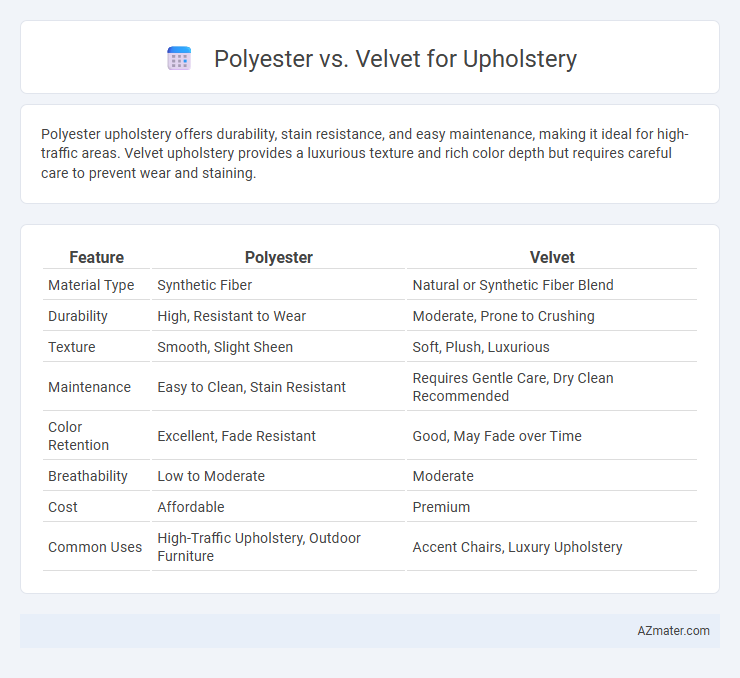 Polyester vs. Velvet for Upholstery

Polyester upholstery offers durability, stain resistance, and easy maintenance, making it ideal for high-traffic areas. Velvet upholstery provides a luxurious texture and rich color depth but requires careful care to prevent wear and staining.

| Feature | Polyester | Velvet |
|---|---|---|
| Material Type | Synthetic Fiber | Natural or Synthetic Fiber Blend |
| Durability | High, Resistant to Wear | Moderate, Prone to Crushing |
| Texture | Smooth, Slight Sheen | Soft, Plush, Luxurious |
| Maintenance | Easy to Clean, Stain Resistant | Requires Gentle Care, Dry Clean Recommended |
| Color Retention | Excellent, Fade Resistant | Good, May Fade over Time |
| Breathability | Low to Moderate | Moderate |
| Cost | Affordable | Premium |
| Common Uses | High-Traffic Upholstery, Outdoor Furniture | Accent Chairs, Luxury Upholstery |

AZmater.com