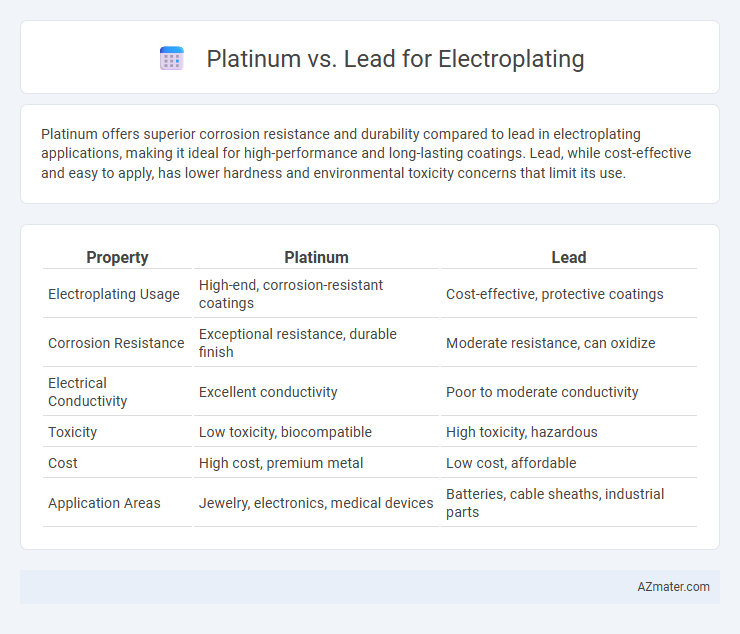 Platinum vs. Lead for Electroplating

Platinum offers superior corrosion resistance and durability compared to lead in electroplating applications, making it ideal for high-performance and long-lasting coatings. Lead, while cost-effective and easy to apply, has lower hardness and environmental toxicity concerns that limit its use.

| Property | Platinum | Lead |
|---|---|---|
| Electroplating Usage | High-end, corrosion-resistant coatings | Cost-effective, protective coatings |
| Corrosion Resistance | Exceptional resistance, durable finish | Moderate resistance, can oxidize |
| Electrical Conductivity | Excellent conductivity | Poor to moderate conductivity |
| Toxicity | Low toxicity, biocompatible | High toxicity, hazardous |
| Cost | High cost, premium metal | Low cost, affordable |
| Application Areas | Jewelry, electronics, medical devices | Batteries, cable sheaths, industrial parts |

AZmater.com