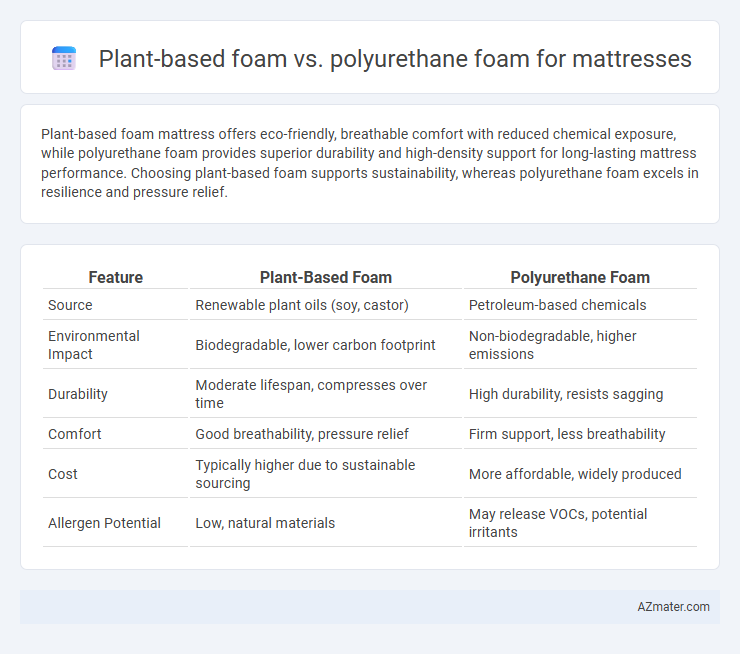 Plant-based foam vs. polyurethane foam for mattresses

Plant-based foam mattress offers eco-friendly, breathable comfort with reduced chemical exposure, while polyurethane foam provides superior durability and high-density support for long-lasting mattress performance. Choosing plant-based foam supports sustainability, whereas polyurethane foam excels in resilience and pressure relief.

| Feature | Plant-Based Foam | Polyurethane Foam |
|---|---|---|
| Source | Renewable plant oils (soy, castor) | Petroleum-based chemicals |
| Environmental Impact | Biodegradable, lower carbon footprint | Non-biodegradable, higher emissions |
| Durability | Moderate lifespan, compresses over time | High durability, resists sagging |
| Comfort | Good breathability, pressure relief | Firm support, less breathability |
| Cost | Typically higher due to sustainable sourcing | More affordable, widely produced |
| Allergen Potential | Low, natural materials | May release VOCs, potential irritants |

AZmater.com