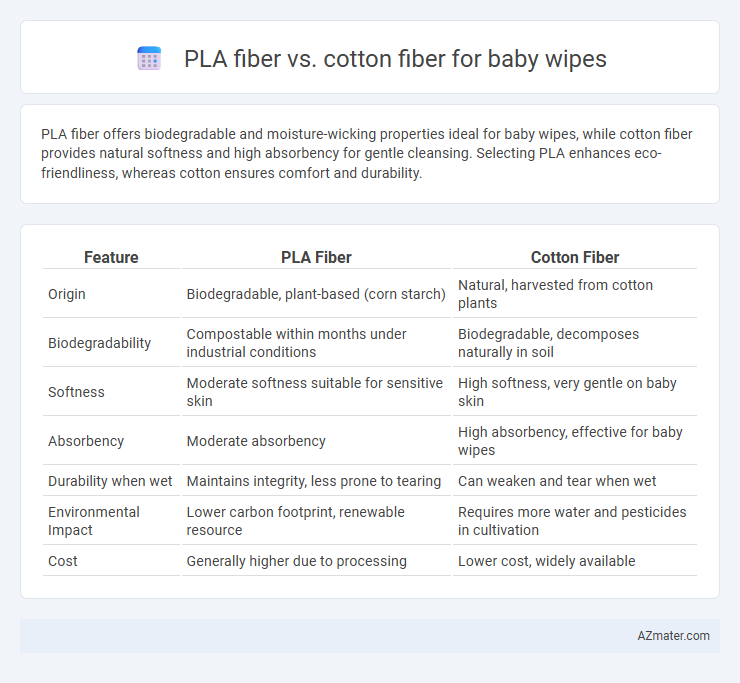 PLA fiber vs. cotton fiber for baby wipes

PLA fiber offers biodegradable and moisture-wicking properties ideal for baby wipes, while cotton fiber provides natural softness and high absorbency for gentle cleansing. Selecting PLA enhances eco-friendliness, whereas cotton ensures comfort and durability.

| Feature | PLA Fiber | Cotton Fiber |
|---|---|---|
| Origin | Biodegradable, plant-based (corn starch) | Natural, harvested from cotton plants |
| Biodegradability | Compostable within months under industrial conditions | Biodegradable, decomposes naturally in soil |
| Softness | Moderate softness suitable for sensitive skin | High softness, very gentle on baby skin |
| Absorbency | Moderate absorbency | High absorbency, effective for baby wipes |
| Durability when wet | Maintains integrity, less prone to tearing | Can weaken and tear when wet |
| Environmental Impact | Lower carbon footprint, renewable resource | Requires more water and pesticides in cultivation |
| Cost | Generally higher due to processing | Lower cost, widely available |

AZmater.com