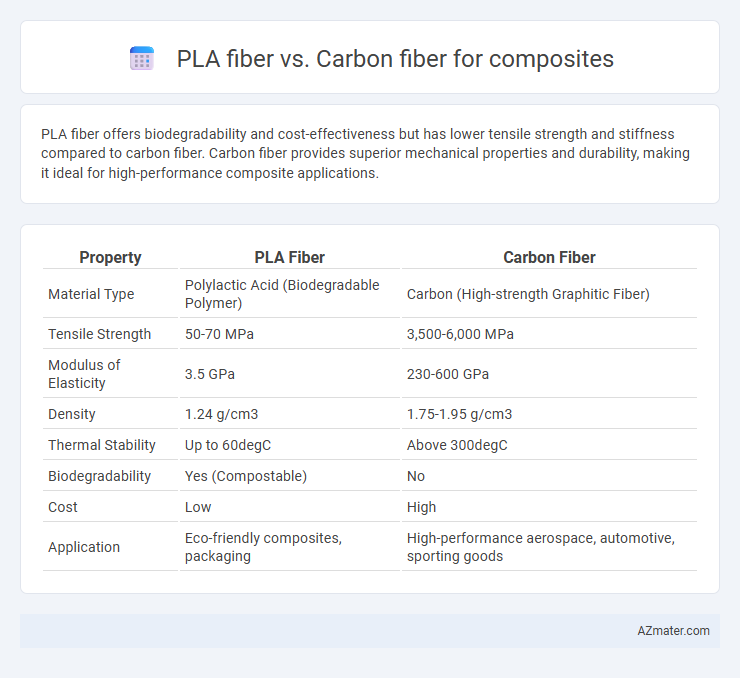 PLA fiber vs. Carbon fiber for composites

PLA fiber offers biodegradability and cost-effectiveness but has lower tensile strength and stiffness compared to carbon fiber. Carbon fiber provides superior mechanical properties and durability, making it ideal for high-performance composite applications.

| Property | PLA Fiber | Carbon Fiber |
|---|---|---|
| Material Type | Polylactic Acid (Biodegradable Polymer) | Carbon (High-strength Graphitic Fiber) |
| Tensile Strength | 50-70 MPa | 3,500-6,000 MPa |
| Modulus of Elasticity | 3.5 GPa | 230-600 GPa |
| Density | 1.24 g/cm3 | 1.75-1.95 g/cm3 |
| Thermal Stability | Up to 60degC | Above 300degC |
| Biodegradability | Yes (Compostable) | No |
| Cost | Low | High |
| Application | Eco-friendly composites, packaging | High-performance aerospace, automotive, sporting goods |

AZmater.com