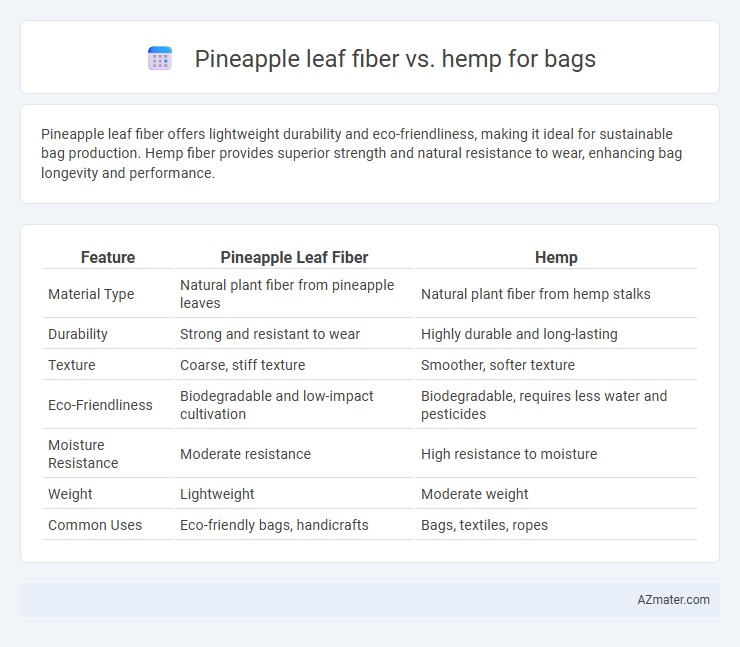 Pineapple leaf fiber vs. hemp for bags

Pineapple leaf fiber offers lightweight durability and eco-friendliness, making it ideal for sustainable bag production. Hemp fiber provides superior strength and natural resistance to wear, enhancing bag longevity and performance.

| Feature | Pineapple Leaf Fiber | Hemp |
|---|---|---|
| Material Type | Natural plant fiber from pineapple leaves | Natural plant fiber from hemp stalks |
| Durability | Strong and resistant to wear | Highly durable and long-lasting |
| Texture | Coarse, stiff texture | Smoother, softer texture |
| Eco-Friendliness | Biodegradable and low-impact cultivation | Biodegradable, requires less water and pesticides |
| Moisture Resistance | Moderate resistance | High resistance to moisture |
| Weight | Lightweight | Moderate weight |
| Common Uses | Eco-friendly bags, handicrafts | Bags, textiles, ropes |

AZmater.com