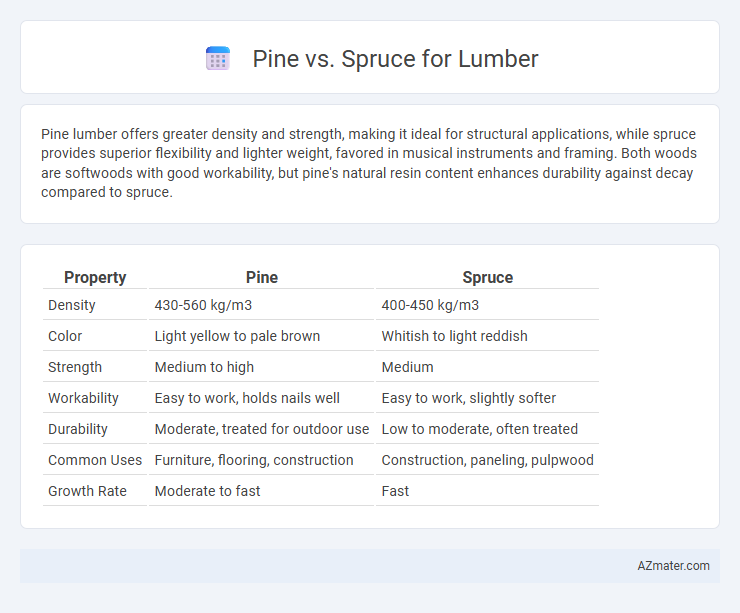 Pine vs. Spruce for Lumber

Pine lumber offers greater density and strength, making it ideal for structural applications, while spruce provides superior flexibility and lighter weight, favored in musical instruments and framing. Both woods are softwoods with good workability, but pine's natural resin content enhances durability against decay compared to spruce.

| Property | Pine | Spruce |
|---|---|---|
| Density | 430-560 kg/m3 | 400-450 kg/m3 |
| Color | Light yellow to pale brown | Whitish to light reddish |
| Strength | Medium to high | Medium |
| Workability | Easy to work, holds nails well | Easy to work, slightly softer |
| Durability | Moderate, treated for outdoor use | Low to moderate, often treated |
| Common Uses | Furniture, flooring, construction | Construction, paneling, pulpwood |
| Growth Rate | Moderate to fast | Fast |

AZmater.com