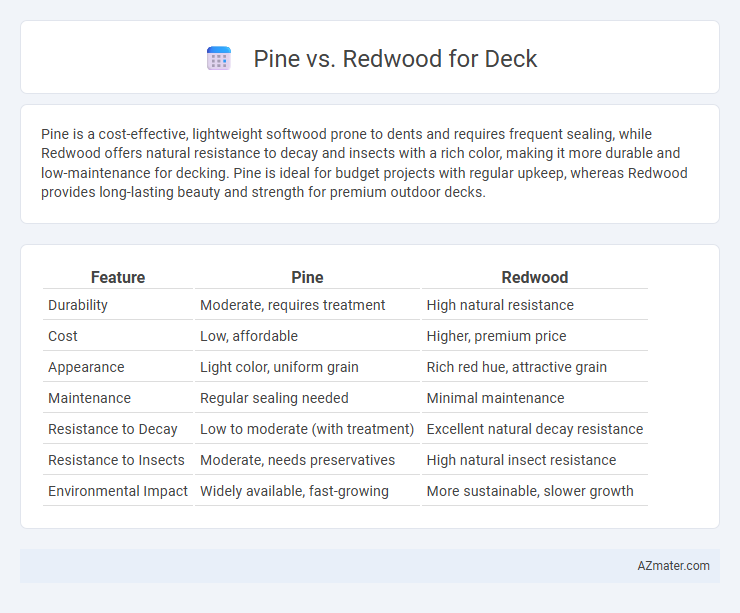 Pine vs. Redwood for Deck

Pine is a cost-effective, lightweight softwood prone to dents and requires frequent sealing, while Redwood offers natural resistance to decay and insects with a rich color, making it more durable and low-maintenance for decking. Pine is ideal for budget projects with regular upkeep, whereas Redwood provides long-lasting beauty and strength for premium outdoor decks.

| Feature | Pine | Redwood |
|---|---|---|
| Durability | Moderate, requires treatment | High natural resistance |
| Cost | Low, affordable | Higher, premium price |
| Appearance | Light color, uniform grain | Rich red hue, attractive grain |
| Maintenance | Regular sealing needed | Minimal maintenance |
| Resistance to Decay | Low to moderate (with treatment) | Excellent natural decay resistance |
| Resistance to Insects | Moderate, needs preservatives | High natural insect resistance |
| Environmental Impact | Widely available, fast-growing | More sustainable, slower growth |

AZmater.com