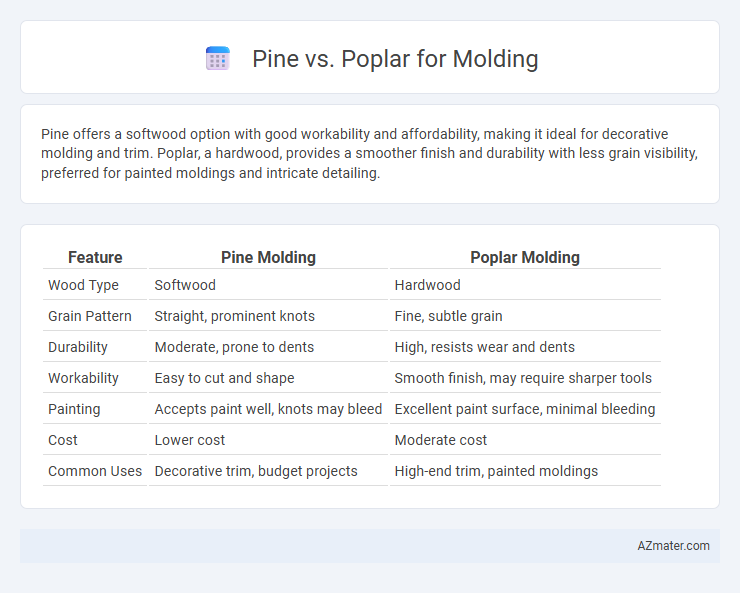 Pine vs. Poplar for Molding

Pine offers a softwood option with good workability and affordability, making it ideal for decorative molding and trim. Poplar, a hardwood, provides a smoother finish and durability with less grain visibility, preferred for painted moldings and intricate detailing.

| Feature | Pine Molding | Poplar Molding |
|---|---|---|
| Wood Type | Softwood | Hardwood |
| Grain Pattern | Straight, prominent knots | Fine, subtle grain |
| Durability | Moderate, prone to dents | High, resists wear and dents |
| Workability | Easy to cut and shape | Smooth finish, may require sharper tools |
| Painting | Accepts paint well, knots may bleed | Excellent paint surface, minimal bleeding |
| Cost | Lower cost | Moderate cost |
| Common Uses | Decorative trim, budget projects | High-end trim, painted moldings |

AZmater.com