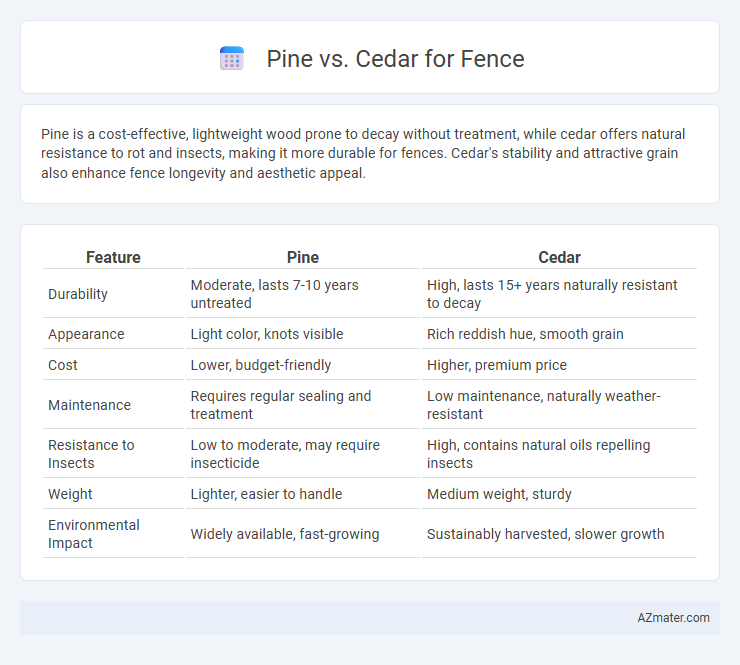 Pine vs. Cedar for Fence

Pine is a cost-effective, lightweight wood prone to decay without treatment, while cedar offers natural resistance to rot and insects, making it more durable for fences. Cedar's stability and attractive grain also enhance fence longevity and aesthetic appeal.

| Feature | Pine | Cedar |
|---|---|---|
| Durability | Moderate, lasts 7-10 years untreated | High, lasts 15+ years naturally resistant to decay |
| Appearance | Light color, knots visible | Rich reddish hue, smooth grain |
| Cost | Lower, budget-friendly | Higher, premium price |
| Maintenance | Requires regular sealing and treatment | Low maintenance, naturally weather-resistant |
| Resistance to Insects | Low to moderate, may require insecticide | High, contains natural oils repelling insects |
| Weight | Lighter, easier to handle | Medium weight, sturdy |
| Environmental Impact | Widely available, fast-growing | Sustainably harvested, slower growth |

AZmater.com