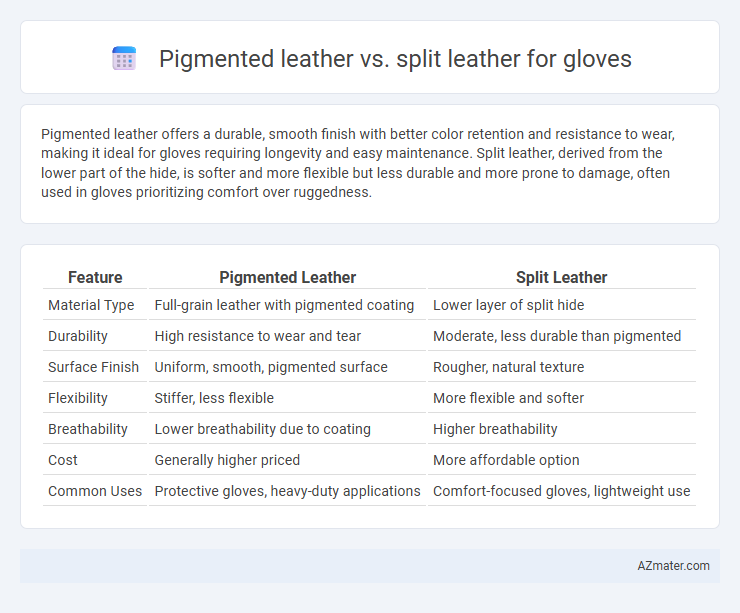 Pigmented leather vs. split leather for gloves

Pigmented leather offers a durable, smooth finish with better color retention and resistance to wear, making it ideal for gloves requiring longevity and easy maintenance. Split leather, derived from the lower part of the hide, is softer and more flexible but less durable and more prone to damage, often used in gloves prioritizing comfort over ruggedness.

| Feature | Pigmented Leather | Split Leather |
|---|---|---|
| Material Type | Full-grain leather with pigmented coating | Lower layer of split hide |
| Durability | High resistance to wear and tear | Moderate, less durable than pigmented |
| Surface Finish | Uniform, smooth, pigmented surface | Rougher, natural texture |
| Flexibility | Stiffer, less flexible | More flexible and softer |
| Breathability | Lower breathability due to coating | Higher breathability |
| Cost | Generally higher priced | More affordable option |
| Common Uses | Protective gloves, heavy-duty applications | Comfort-focused gloves, lightweight use |

AZmater.com