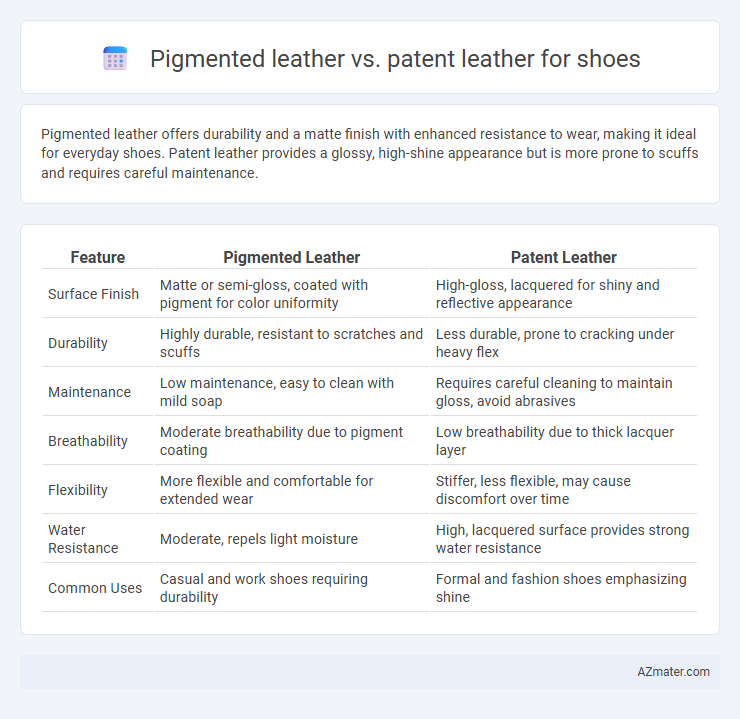 Pigmented leather vs. patent leather for shoes

Pigmented leather offers durability and a matte finish with enhanced resistance to wear, making it ideal for everyday shoes. Patent leather provides a glossy, high-shine appearance but is more prone to scuffs and requires careful maintenance.

| Feature | Pigmented Leather | Patent Leather |
|---|---|---|
| Surface Finish | Matte or semi-gloss, coated with pigment for color uniformity | High-gloss, lacquered for shiny and reflective appearance |
| Durability | Highly durable, resistant to scratches and scuffs | Less durable, prone to cracking under heavy flex |
| Maintenance | Low maintenance, easy to clean with mild soap | Requires careful cleaning to maintain gloss, avoid abrasives |
| Breathability | Moderate breathability due to pigment coating | Low breathability due to thick lacquer layer |
| Flexibility | More flexible and comfortable for extended wear | Stiffer, less flexible, may cause discomfort over time |
| Water Resistance | Moderate, repels light moisture | High, lacquered surface provides strong water resistance |
| Common Uses | Casual and work shoes requiring durability | Formal and fashion shoes emphasizing shine |

AZmater.com