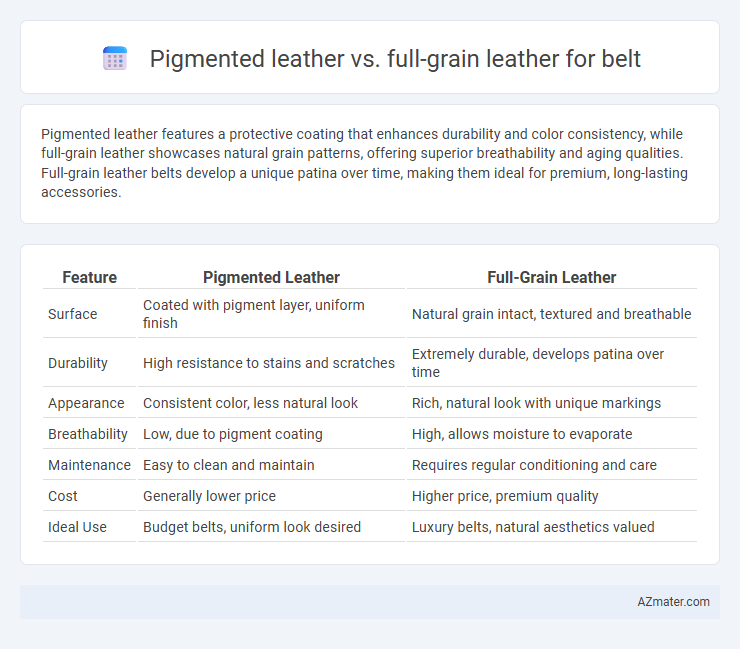 Pigmented leather vs. full-grain leather for belt

Pigmented leather features a protective coating that enhances durability and color consistency, while full-grain leather showcases natural grain patterns, offering superior breathability and aging qualities. Full-grain leather belts develop a unique patina over time, making them ideal for premium, long-lasting accessories.

| Feature | Pigmented Leather | Full-Grain Leather |
|---|---|---|
| Surface | Coated with pigment layer, uniform finish | Natural grain intact, textured and breathable |
| Durability | High resistance to stains and scratches | Extremely durable, develops patina over time |
| Appearance | Consistent color, less natural look | Rich, natural look with unique markings |
| Breathability | Low, due to pigment coating | High, allows moisture to evaporate |
| Maintenance | Easy to clean and maintain | Requires regular conditioning and care |
| Cost | Generally lower price | Higher price, premium quality |
| Ideal Use | Budget belts, uniform look desired | Luxury belts, natural aesthetics valued |

AZmater.com