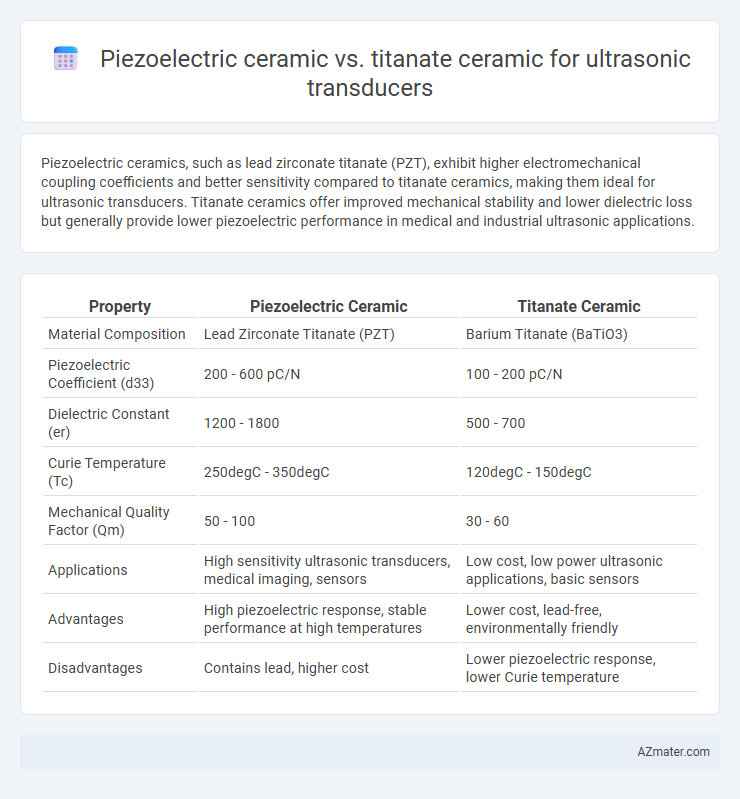 Piezoelectric ceramic vs. titanate ceramic for ultrasonic transducers

Piezoelectric ceramics, such as lead zirconate titanate (PZT), exhibit higher electromechanical coupling coefficients and better sensitivity compared to titanate ceramics, making them ideal for ultrasonic transducers. Titanate ceramics offer improved mechanical stability and lower dielectric loss but generally provide lower piezoelectric performance in medical and industrial ultrasonic applications.

| Property | Piezoelectric Ceramic | Titanate Ceramic |
|---|---|---|
| Material Composition | Lead Zirconate Titanate (PZT) | Barium Titanate (BaTiO3) |
| Piezoelectric Coefficient (d33) | 200 - 600 pC/N | 100 - 200 pC/N |
| Dielectric Constant (er) | 1200 - 1800 | 500 - 700 |
| Curie Temperature (Tc) | 250degC - 350degC | 120degC - 150degC |
| Mechanical Quality Factor (Qm) | 50 - 100 | 30 - 60 |
| Applications | High sensitivity ultrasonic transducers, medical imaging, sensors | Low cost, low power ultrasonic applications, basic sensors |
| Advantages | High piezoelectric response, stable performance at high temperatures | Lower cost, lead-free, environmentally friendly |
| Disadvantages | Contains lead, higher cost | Lower piezoelectric response, lower Curie temperature |

AZmater.com