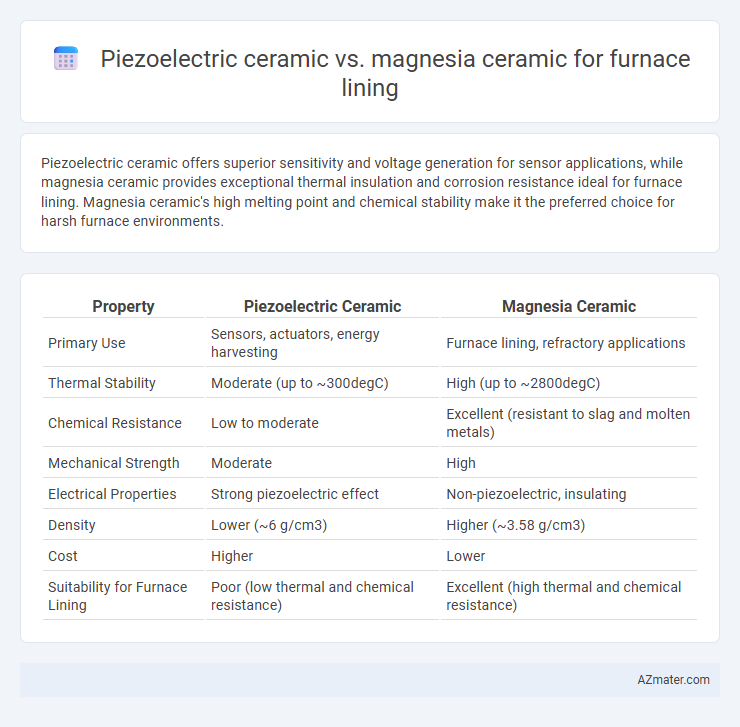 Piezoelectric ceramic vs. magnesia ceramic for furnace lining

Piezoelectric ceramic offers superior sensitivity and voltage generation for sensor applications, while magnesia ceramic provides exceptional thermal insulation and corrosion resistance ideal for furnace lining. Magnesia ceramic's high melting point and chemical stability make it the preferred choice for harsh furnace environments.

| Property | Piezoelectric Ceramic | Magnesia Ceramic |
|---|---|---|
| Primary Use | Sensors, actuators, energy harvesting | Furnace lining, refractory applications |
| Thermal Stability | Moderate (up to ~300degC) | High (up to ~2800degC) |
| Chemical Resistance | Low to moderate | Excellent (resistant to slag and molten metals) |
| Mechanical Strength | Moderate | High |
| Electrical Properties | Strong piezoelectric effect | Non-piezoelectric, insulating |
| Density | Lower (~6 g/cm3) | Higher (~3.58 g/cm3) |
| Cost | Higher | Lower |
| Suitability for Furnace Lining | Poor (low thermal and chemical resistance) | Excellent (high thermal and chemical resistance) |

AZmater.com