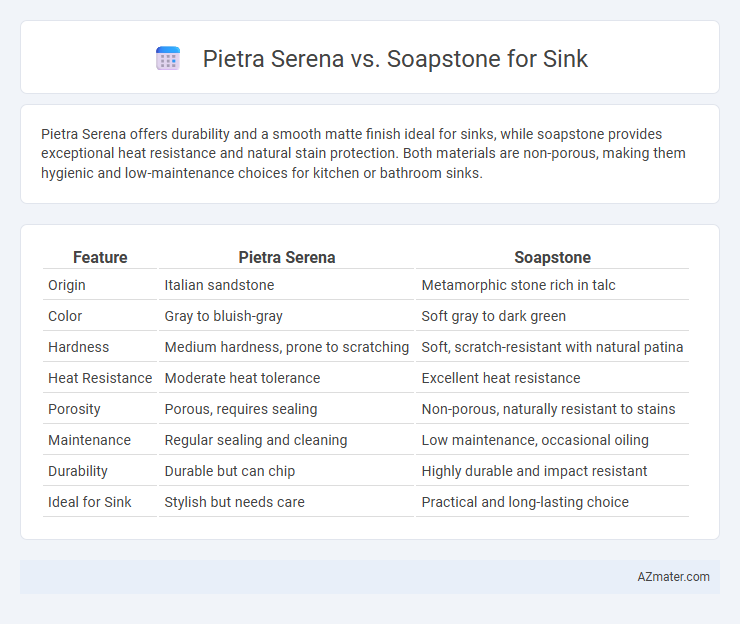 Pietra Serena vs. Soapstone for Sink

Pietra Serena offers durability and a smooth matte finish ideal for sinks, while soapstone provides exceptional heat resistance and natural stain protection. Both materials are non-porous, making them hygienic and low-maintenance choices for kitchen or bathroom sinks.

| Feature | Pietra Serena | Soapstone |
|---|---|---|
| Origin | Italian sandstone | Metamorphic stone rich in talc |
| Color | Gray to bluish-gray | Soft gray to dark green |
| Hardness | Medium hardness, prone to scratching | Soft, scratch-resistant with natural patina |
| Heat Resistance | Moderate heat tolerance | Excellent heat resistance |
| Porosity | Porous, requires sealing | Non-porous, naturally resistant to stains |
| Maintenance | Regular sealing and cleaning | Low maintenance, occasional oiling |
| Durability | Durable but can chip | Highly durable and impact resistant |
| Ideal for Sink | Stylish but needs care | Practical and long-lasting choice |

AZmater.com