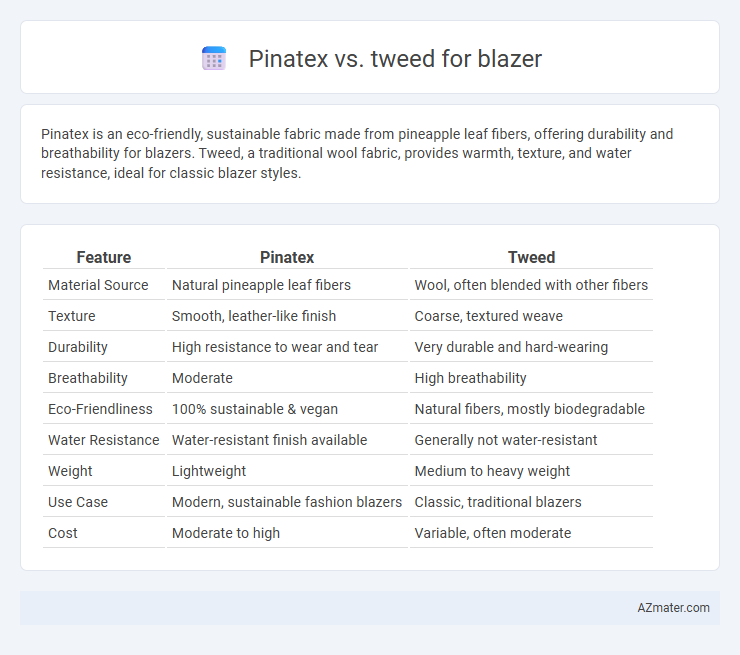 Pinatex vs. tweed for blazer

Pinatex is an eco-friendly, sustainable fabric made from pineapple leaf fibers, offering durability and breathability for blazers. Tweed, a traditional wool fabric, provides warmth, texture, and water resistance, ideal for classic blazer styles.

| Feature | Pinatex | Tweed |
|---|---|---|
| Material Source | Natural pineapple leaf fibers | Wool, often blended with other fibers |
| Texture | Smooth, leather-like finish | Coarse, textured weave |
| Durability | High resistance to wear and tear | Very durable and hard-wearing |
| Breathability | Moderate | High breathability |
| Eco-Friendliness | 100% sustainable & vegan | Natural fibers, mostly biodegradable |
| Water Resistance | Water-resistant finish available | Generally not water-resistant |
| Weight | Lightweight | Medium to heavy weight |
| Use Case | Modern, sustainable fashion blazers | Classic, traditional blazers |
| Cost | Moderate to high | Variable, often moderate |

AZmater.com