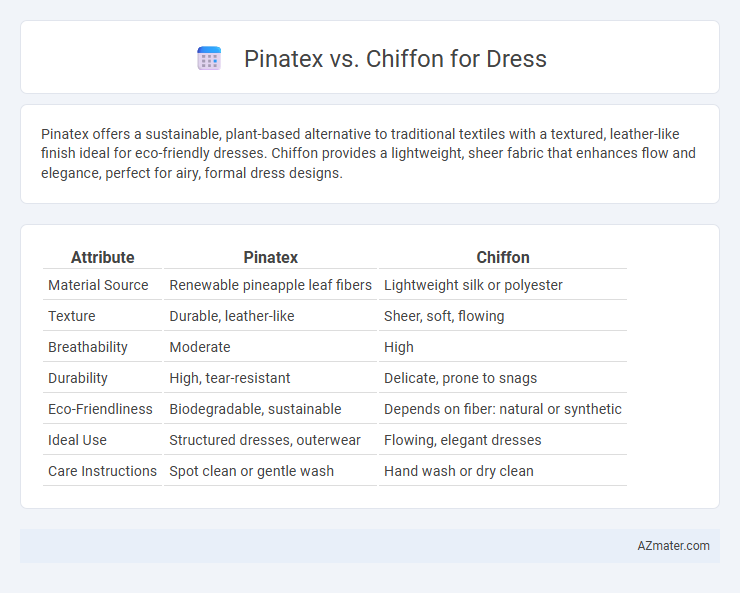 Pinatex vs. Chiffon for Dress

Pinatex offers a sustainable, plant-based alternative to traditional textiles with a textured, leather-like finish ideal for eco-friendly dresses. Chiffon provides a lightweight, sheer fabric that enhances flow and elegance, perfect for airy, formal dress designs.

| Attribute | Pinatex | Chiffon |
|---|---|---|
| Material Source | Renewable pineapple leaf fibers | Lightweight silk or polyester |
| Texture | Durable, leather-like | Sheer, soft, flowing |
| Breathability | Moderate | High |
| Durability | High, tear-resistant | Delicate, prone to snags |
| Eco-Friendliness | Biodegradable, sustainable | Depends on fiber: natural or synthetic |
| Ideal Use | Structured dresses, outerwear | Flowing, elegant dresses |
| Care Instructions | Spot clean or gentle wash | Hand wash or dry clean |

AZmater.com