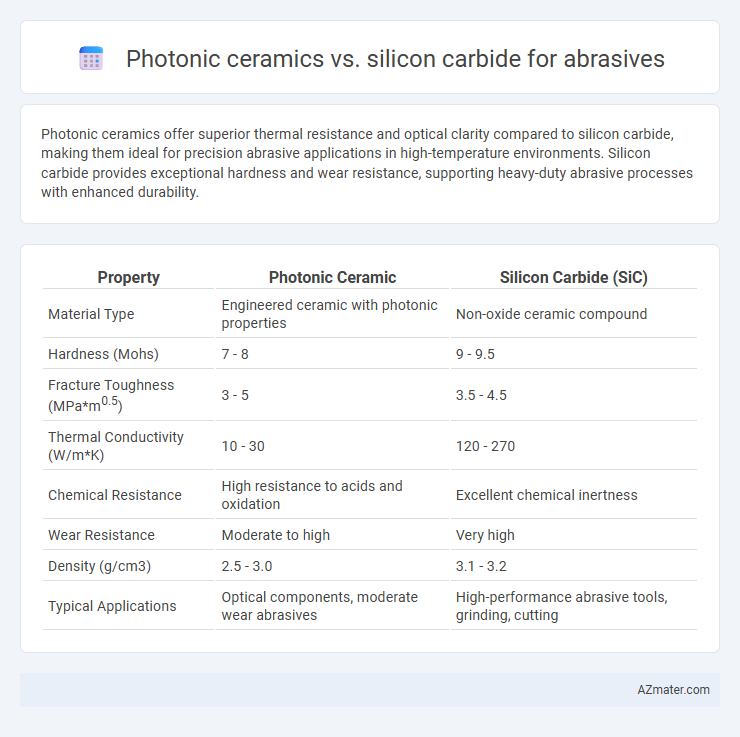 Photonic ceramics vs. silicon carbide for abrasives

Photonic ceramics offer superior thermal resistance and optical clarity compared to silicon carbide, making them ideal for precision abrasive applications in high-temperature environments. Silicon carbide provides exceptional hardness and wear resistance, supporting heavy-duty abrasive processes with enhanced durability.

| Property | Photonic Ceramic | Silicon Carbide (SiC) |
|---|---|---|
| Material Type | Engineered ceramic with photonic properties | Non-oxide ceramic compound |
| Hardness (Mohs) | 7 - 8 | 9 - 9.5 |
| Fracture Toughness (MPa*m$^{0.5}$) | 3 - 5 | 3.5 - 4.5 |
| Thermal Conductivity (W/m*K) | 10 - 30 | 120 - 270 |
| Chemical Resistance | High resistance to acids and oxidation | Excellent chemical inertness |
| Wear Resistance | Moderate to high | Very high |
| Density (g/cm3) | 2.5 - 3.0 | 3.1 - 3.2 |
| Typical Applications | Optical components, moderate wear abrasives | High-performance abrasive tools, grinding, cutting |

AZmater.com