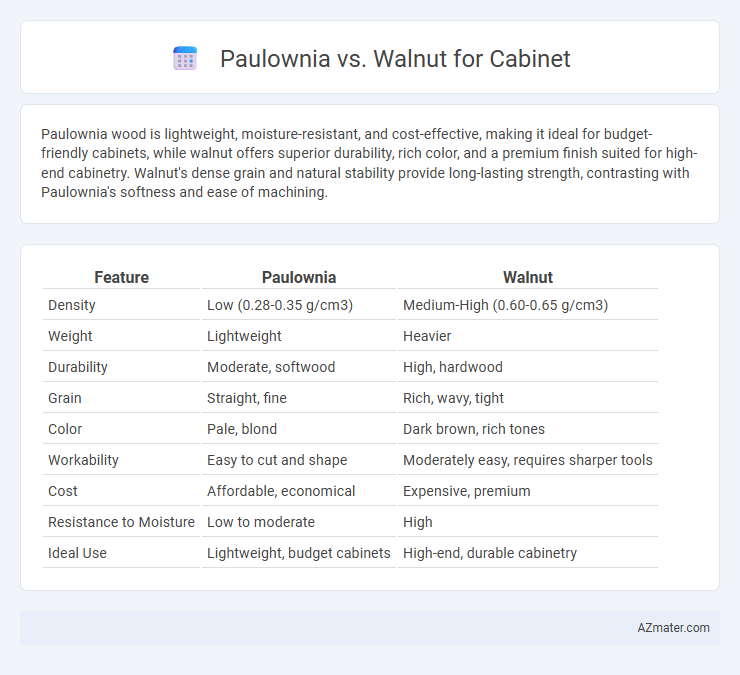 Paulownia vs. Walnut for Cabinet

Paulownia wood is lightweight, moisture-resistant, and cost-effective, making it ideal for budget-friendly cabinets, while walnut offers superior durability, rich color, and a premium finish suited for high-end cabinetry. Walnut's dense grain and natural stability provide long-lasting strength, contrasting with Paulownia's softness and ease of machining.

| Feature | Paulownia | Walnut |
|---|---|---|
| Density | Low (0.28-0.35 g/cm3) | Medium-High (0.60-0.65 g/cm3) |
| Weight | Lightweight | Heavier |
| Durability | Moderate, softwood | High, hardwood |
| Grain | Straight, fine | Rich, wavy, tight |
| Color | Pale, blond | Dark brown, rich tones |
| Workability | Easy to cut and shape | Moderately easy, requires sharper tools |
| Cost | Affordable, economical | Expensive, premium |
| Resistance to Moisture | Low to moderate | High |
| Ideal Use | Lightweight, budget cabinets | High-end, durable cabinetry |

AZmater.com