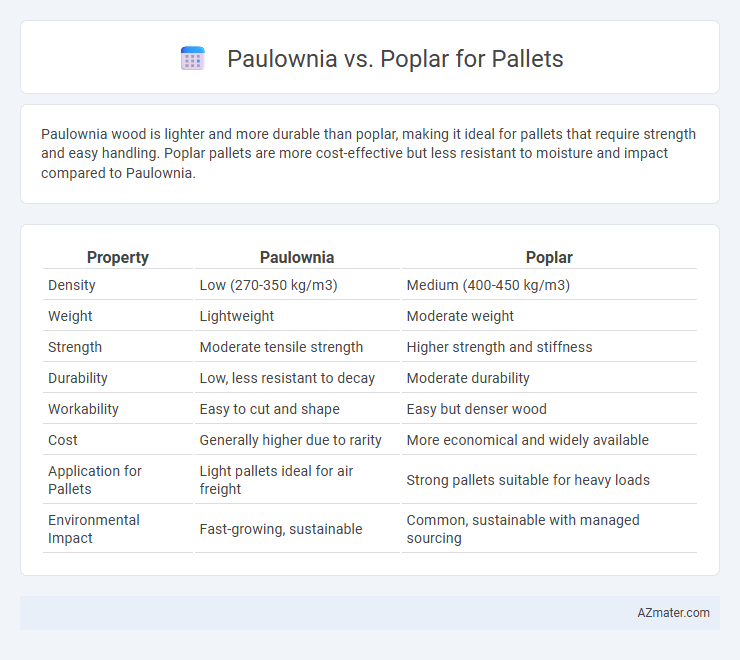 Paulownia vs. Poplar for Pallets

Paulownia wood is lighter and more durable than poplar, making it ideal for pallets that require strength and easy handling. Poplar pallets are more cost-effective but less resistant to moisture and impact compared to Paulownia.

| Property | Paulownia | Poplar |
|---|---|---|
| Density | Low (270-350 kg/m3) | Medium (400-450 kg/m3) |
| Weight | Lightweight | Moderate weight |
| Strength | Moderate tensile strength | Higher strength and stiffness |
| Durability | Low, less resistant to decay | Moderate durability |
| Workability | Easy to cut and shape | Easy but denser wood |
| Cost | Generally higher due to rarity | More economical and widely available |
| Application for Pallets | Light pallets ideal for air freight | Strong pallets suitable for heavy loads |
| Environmental Impact | Fast-growing, sustainable | Common, sustainable with managed sourcing |

AZmater.com