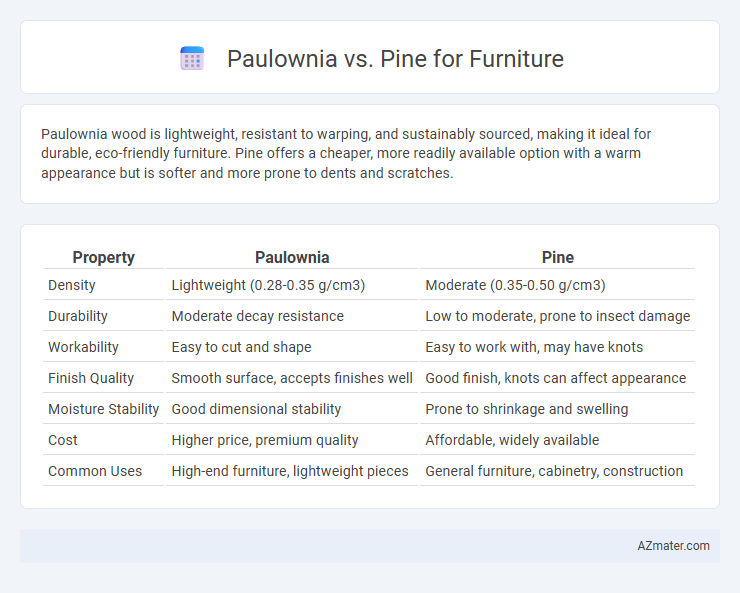 Paulownia vs. Pine for Furniture

Paulownia wood is lightweight, resistant to warping, and sustainably sourced, making it ideal for durable, eco-friendly furniture. Pine offers a cheaper, more readily available option with a warm appearance but is softer and more prone to dents and scratches.

| Property | Paulownia | Pine |
|---|---|---|
| Density | Lightweight (0.28-0.35 g/cm3) | Moderate (0.35-0.50 g/cm3) |
| Durability | Moderate decay resistance | Low to moderate, prone to insect damage |
| Workability | Easy to cut and shape | Easy to work with, may have knots |
| Finish Quality | Smooth surface, accepts finishes well | Good finish, knots can affect appearance |
| Moisture Stability | Good dimensional stability | Prone to shrinkage and swelling |
| Cost | Higher price, premium quality | Affordable, widely available |
| Common Uses | High-end furniture, lightweight pieces | General furniture, cabinetry, construction |

AZmater.com