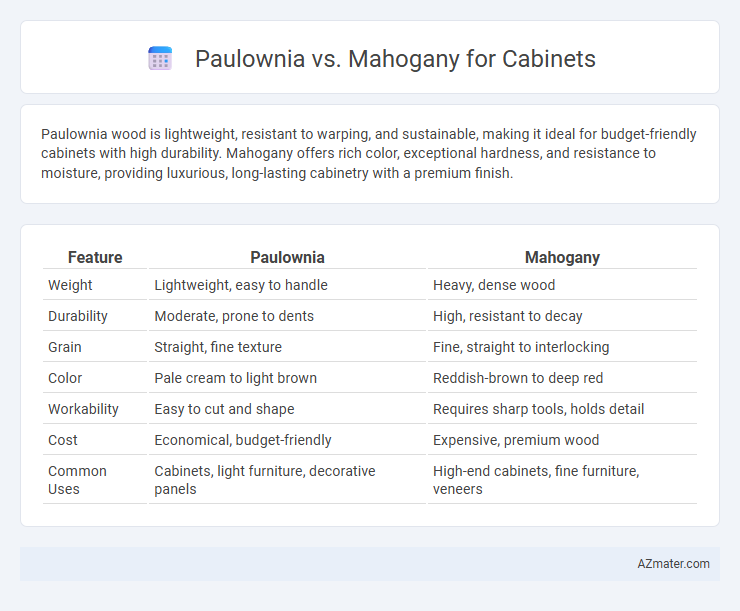 Paulownia vs. Mahogany for Cabinets

Paulownia wood is lightweight, resistant to warping, and sustainable, making it ideal for budget-friendly cabinets with high durability. Mahogany offers rich color, exceptional hardness, and resistance to moisture, providing luxurious, long-lasting cabinetry with a premium finish.

| Feature | Paulownia | Mahogany |
|---|---|---|
| Weight | Lightweight, easy to handle | Heavy, dense wood |
| Durability | Moderate, prone to dents | High, resistant to decay |
| Grain | Straight, fine texture | Fine, straight to interlocking |
| Color | Pale cream to light brown | Reddish-brown to deep red |
| Workability | Easy to cut and shape | Requires sharp tools, holds detail |
| Cost | Economical, budget-friendly | Expensive, premium wood |
| Common Uses | Cabinets, light furniture, decorative panels | High-end cabinets, fine furniture, veneers |

AZmater.com