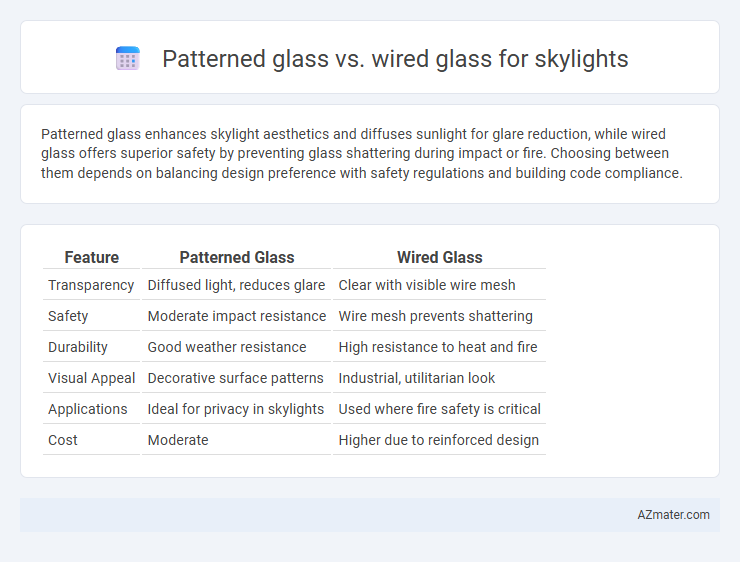 Patterned glass vs. wired glass for skylights

Patterned glass enhances skylight aesthetics and diffuses sunlight for glare reduction, while wired glass offers superior safety by preventing glass shattering during impact or fire. Choosing between them depends on balancing design preference with safety regulations and building code compliance.

| Feature | Patterned Glass | Wired Glass |
|---|---|---|
| Transparency | Diffused light, reduces glare | Clear with visible wire mesh |
| Safety | Moderate impact resistance | Wire mesh prevents shattering |
| Durability | Good weather resistance | High resistance to heat and fire |
| Visual Appeal | Decorative surface patterns | Industrial, utilitarian look |
| Applications | Ideal for privacy in skylights | Used where fire safety is critical |
| Cost | Moderate | Higher due to reinforced design |

AZmater.com