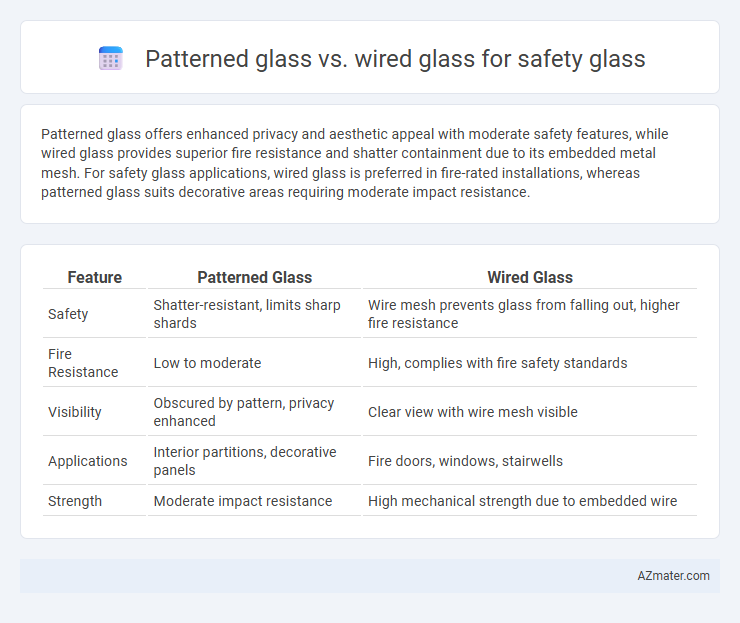 Patterned glass vs. wired glass for safety glass

Patterned glass offers enhanced privacy and aesthetic appeal with moderate safety features, while wired glass provides superior fire resistance and shatter containment due to its embedded metal mesh. For safety glass applications, wired glass is preferred in fire-rated installations, whereas patterned glass suits decorative areas requiring moderate impact resistance.

| Feature | Patterned Glass | Wired Glass |
|---|---|---|
| Safety | Shatter-resistant, limits sharp shards | Wire mesh prevents glass from falling out, higher fire resistance |
| Fire Resistance | Low to moderate | High, complies with fire safety standards |
| Visibility | Obscured by pattern, privacy enhanced | Clear view with wire mesh visible |
| Applications | Interior partitions, decorative panels | Fire doors, windows, stairwells |
| Strength | Moderate impact resistance | High mechanical strength due to embedded wire |

AZmater.com