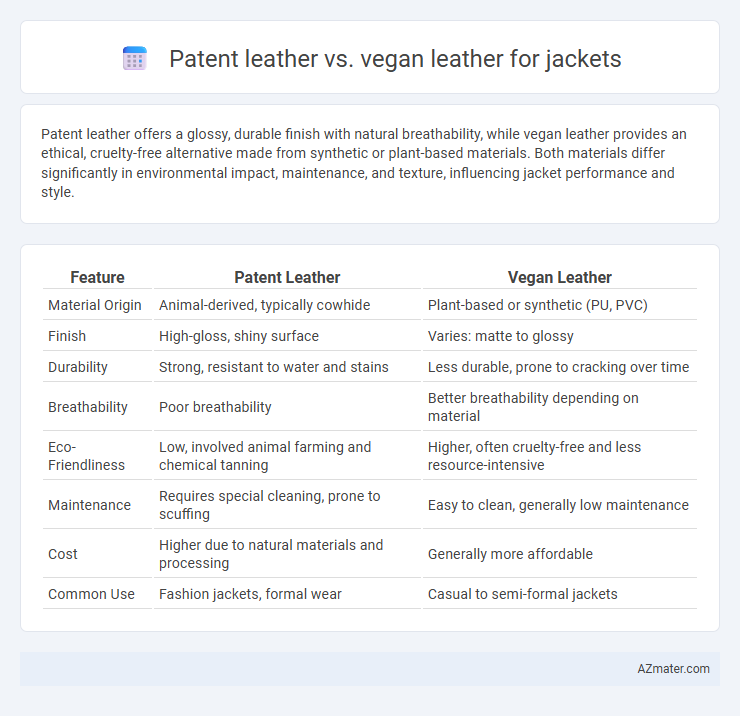 Patent leather vs. vegan leather for jackets

Patent leather offers a glossy, durable finish with natural breathability, while vegan leather provides an ethical, cruelty-free alternative made from synthetic or plant-based materials. Both materials differ significantly in environmental impact, maintenance, and texture, influencing jacket performance and style.

| Feature | Patent Leather | Vegan Leather |
|---|---|---|
| Material Origin | Animal-derived, typically cowhide | Plant-based or synthetic (PU, PVC) |
| Finish | High-gloss, shiny surface | Varies: matte to glossy |
| Durability | Strong, resistant to water and stains | Less durable, prone to cracking over time |
| Breathability | Poor breathability | Better breathability depending on material |
| Eco-Friendliness | Low, involved animal farming and chemical tanning | Higher, often cruelty-free and less resource-intensive |
| Maintenance | Requires special cleaning, prone to scuffing | Easy to clean, generally low maintenance |
| Cost | Higher due to natural materials and processing | Generally more affordable |
| Common Use | Fashion jackets, formal wear | Casual to semi-formal jackets |

AZmater.com