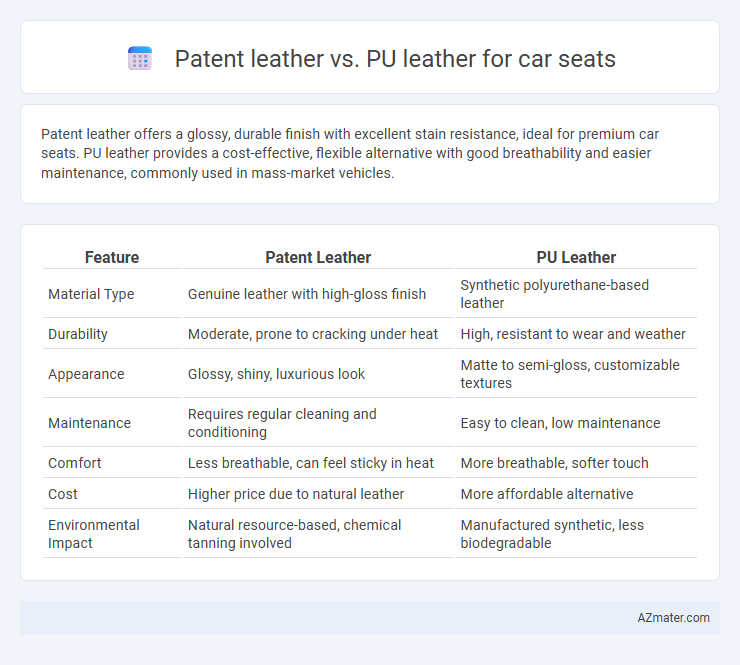 Patent leather vs. PU leather for car seats

Patent leather offers a glossy, durable finish with excellent stain resistance, ideal for premium car seats. PU leather provides a cost-effective, flexible alternative with good breathability and easier maintenance, commonly used in mass-market vehicles.

| Feature | Patent Leather | PU Leather |
|---|---|---|
| Material Type | Genuine leather with high-gloss finish | Synthetic polyurethane-based leather |
| Durability | Moderate, prone to cracking under heat | High, resistant to wear and weather |
| Appearance | Glossy, shiny, luxurious look | Matte to semi-gloss, customizable textures |
| Maintenance | Requires regular cleaning and conditioning | Easy to clean, low maintenance |
| Comfort | Less breathable, can feel sticky in heat | More breathable, softer touch |
| Cost | Higher price due to natural leather | More affordable alternative |
| Environmental Impact | Natural resource-based, chemical tanning involved | Manufactured synthetic, less biodegradable |

AZmater.com