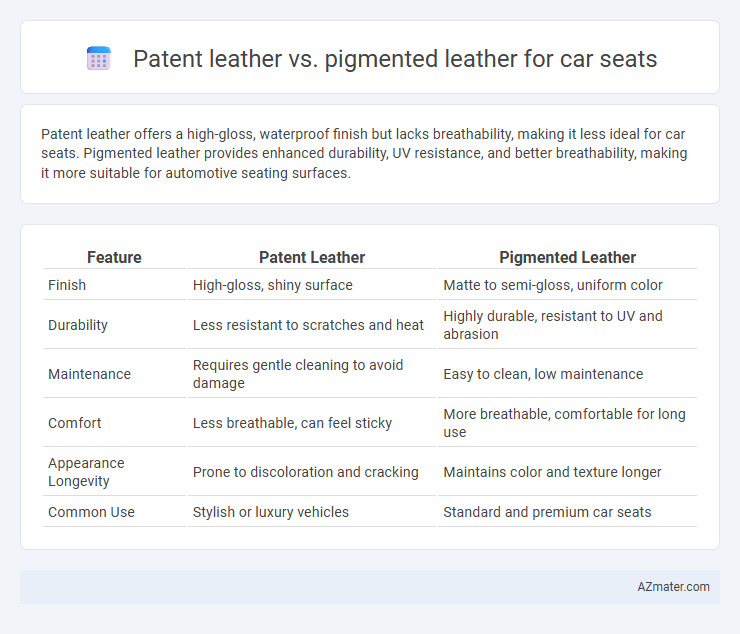 Patent leather vs. pigmented leather for car seats

Patent leather offers a high-gloss, waterproof finish but lacks breathability, making it less ideal for car seats. Pigmented leather provides enhanced durability, UV resistance, and better breathability, making it more suitable for automotive seating surfaces.

| Feature | Patent Leather | Pigmented Leather |
|---|---|---|
| Finish | High-gloss, shiny surface | Matte to semi-gloss, uniform color |
| Durability | Less resistant to scratches and heat | Highly durable, resistant to UV and abrasion |
| Maintenance | Requires gentle cleaning to avoid damage | Easy to clean, low maintenance |
| Comfort | Less breathable, can feel sticky | More breathable, comfortable for long use |
| Appearance Longevity | Prone to discoloration and cracking | Maintains color and texture longer |
| Common Use | Stylish or luxury vehicles | Standard and premium car seats |

AZmater.com