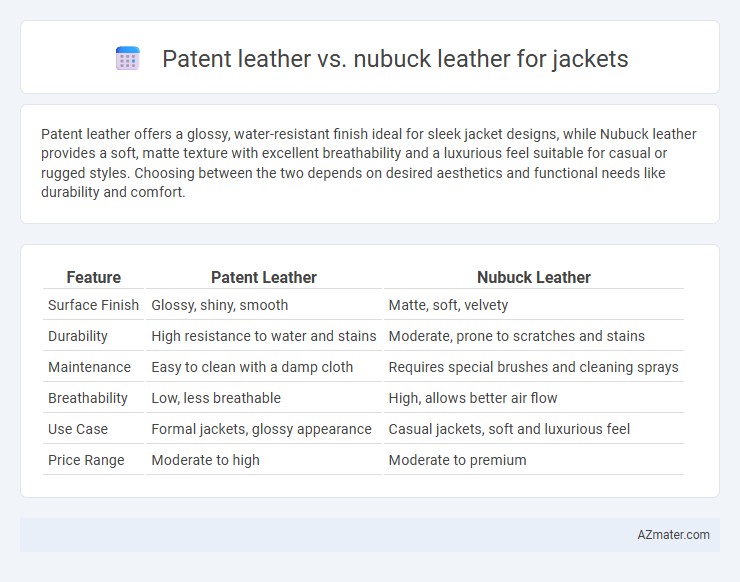 Patent leather vs. nubuck leather for jackets

Patent leather offers a glossy, water-resistant finish ideal for sleek jacket designs, while Nubuck leather provides a soft, matte texture with excellent breathability and a luxurious feel suitable for casual or rugged styles. Choosing between the two depends on desired aesthetics and functional needs like durability and comfort.

| Feature | Patent Leather | Nubuck Leather |
|---|---|---|
| Surface Finish | Glossy, shiny, smooth | Matte, soft, velvety |
| Durability | High resistance to water and stains | Moderate, prone to scratches and stains |
| Maintenance | Easy to clean with a damp cloth | Requires special brushes and cleaning sprays |
| Breathability | Low, less breathable | High, allows better air flow |
| Use Case | Formal jackets, glossy appearance | Casual jackets, soft and luxurious feel |
| Price Range | Moderate to high | Moderate to premium |

AZmater.com