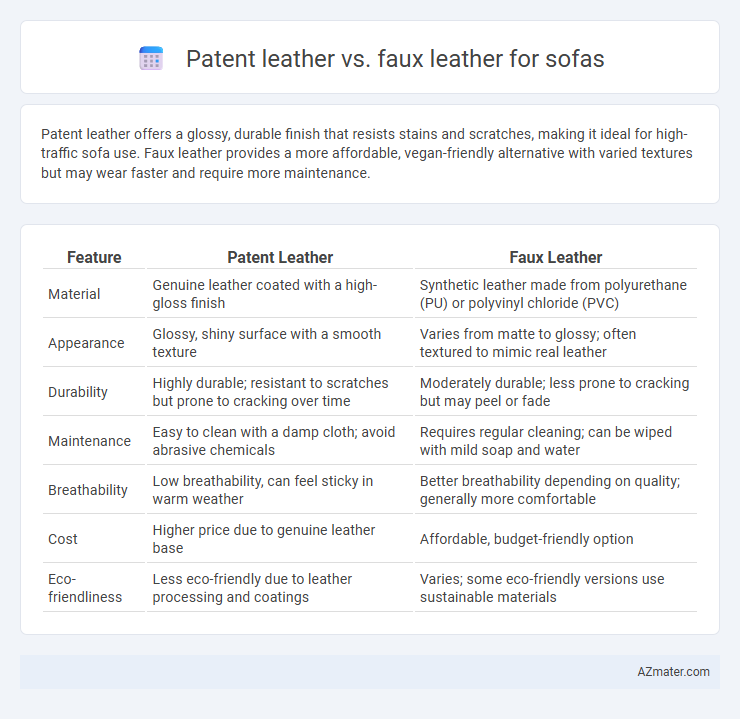 Patent leather vs. faux leather for sofas

Patent leather offers a glossy, durable finish that resists stains and scratches, making it ideal for high-traffic sofa use. Faux leather provides a more affordable, vegan-friendly alternative with varied textures but may wear faster and require more maintenance.

| Feature | Patent Leather | Faux Leather |
|---|---|---|
| Material | Genuine leather coated with a high-gloss finish | Synthetic leather made from polyurethane (PU) or polyvinyl chloride (PVC) |
| Appearance | Glossy, shiny surface with a smooth texture | Varies from matte to glossy; often textured to mimic real leather |
| Durability | Highly durable; resistant to scratches but prone to cracking over time | Moderately durable; less prone to cracking but may peel or fade |
| Maintenance | Easy to clean with a damp cloth; avoid abrasive chemicals | Requires regular cleaning; can be wiped with mild soap and water |
| Breathability | Low breathability, can feel sticky in warm weather | Better breathability depending on quality; generally more comfortable |
| Cost | Higher price due to genuine leather base | Affordable, budget-friendly option |
| Eco-friendliness | Less eco-friendly due to leather processing and coatings | Varies; some eco-friendly versions use sustainable materials |

AZmater.com